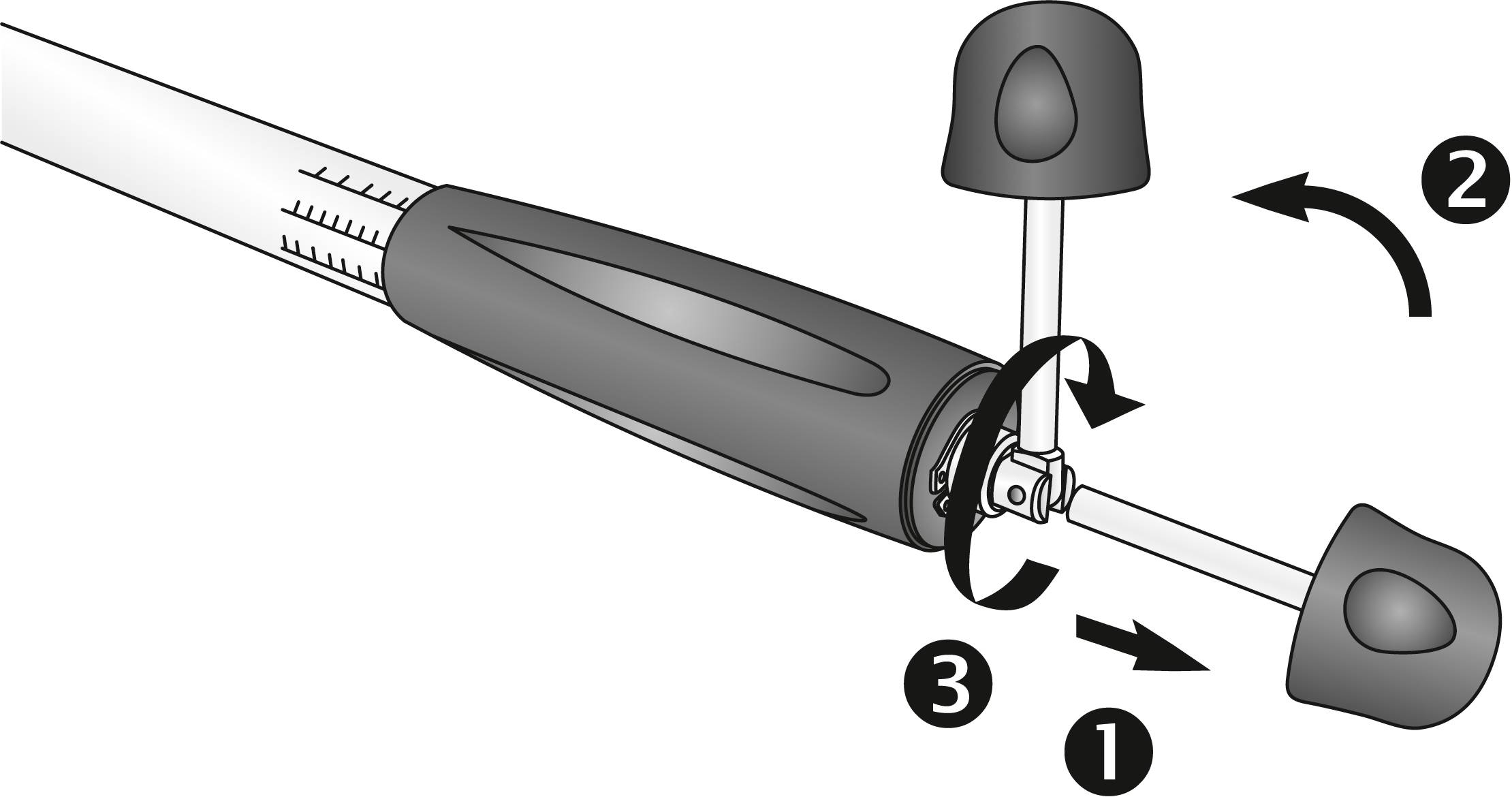 2
3
1