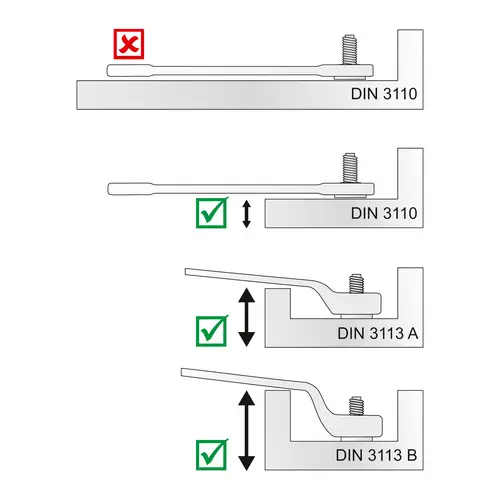 DIN 3110

DIN 3110

DIN 3113 A

DIN 3113 B