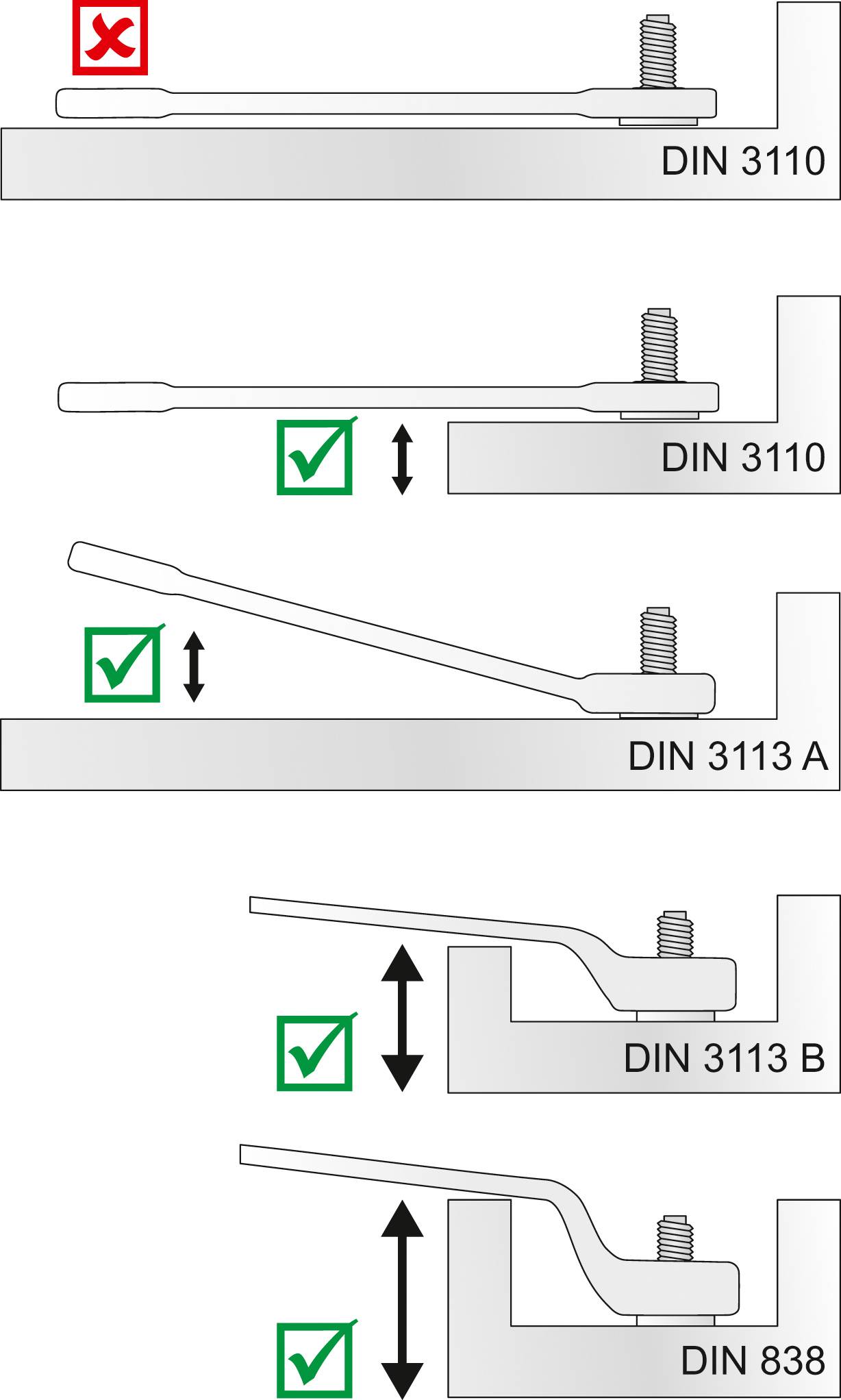 DIN 3110

DIN 3110

DIN 3113 A

DIN 3113 B

DIN 838