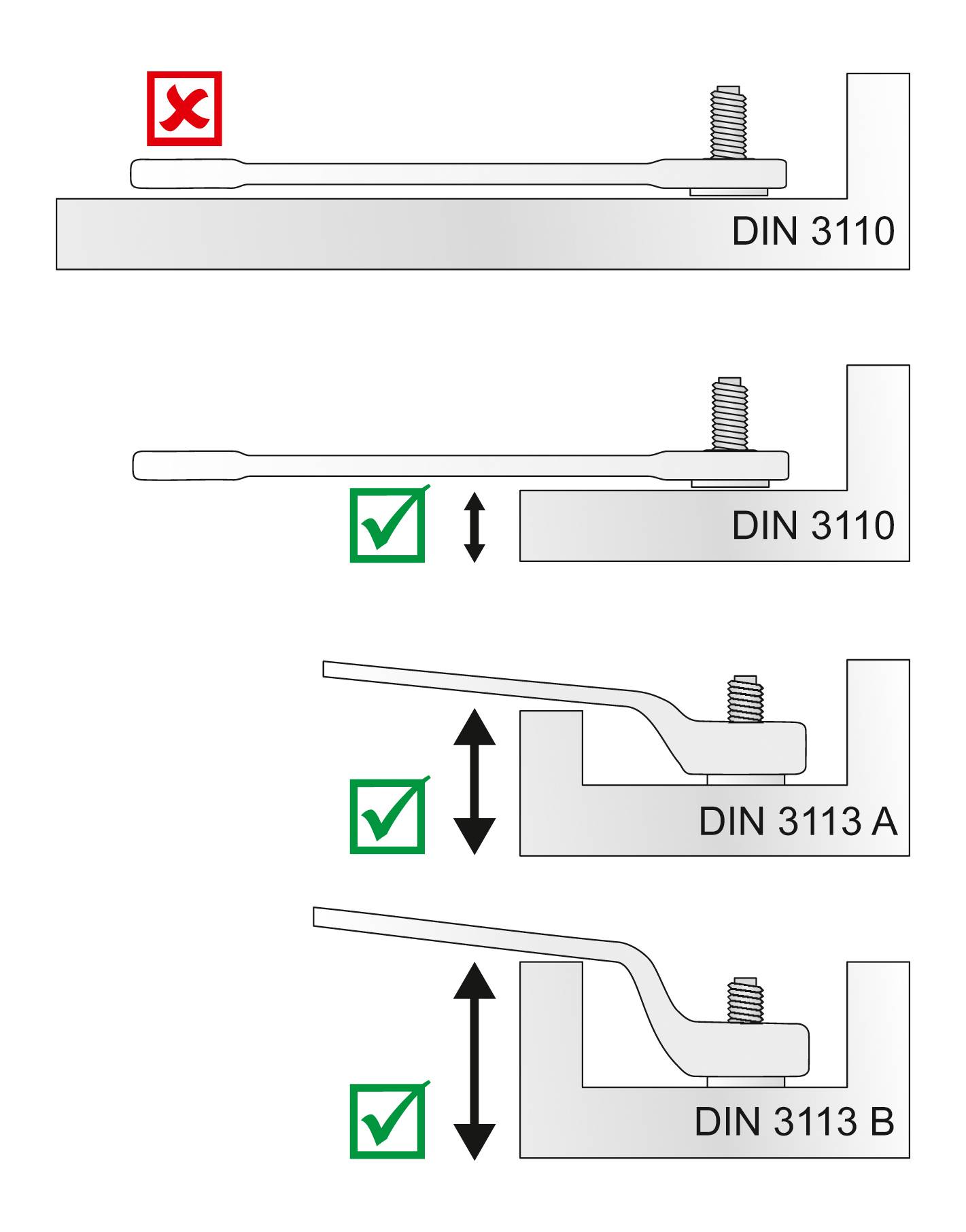 DIN 3110

DIN 3110

DIN 3113 A

DIN 3113 B