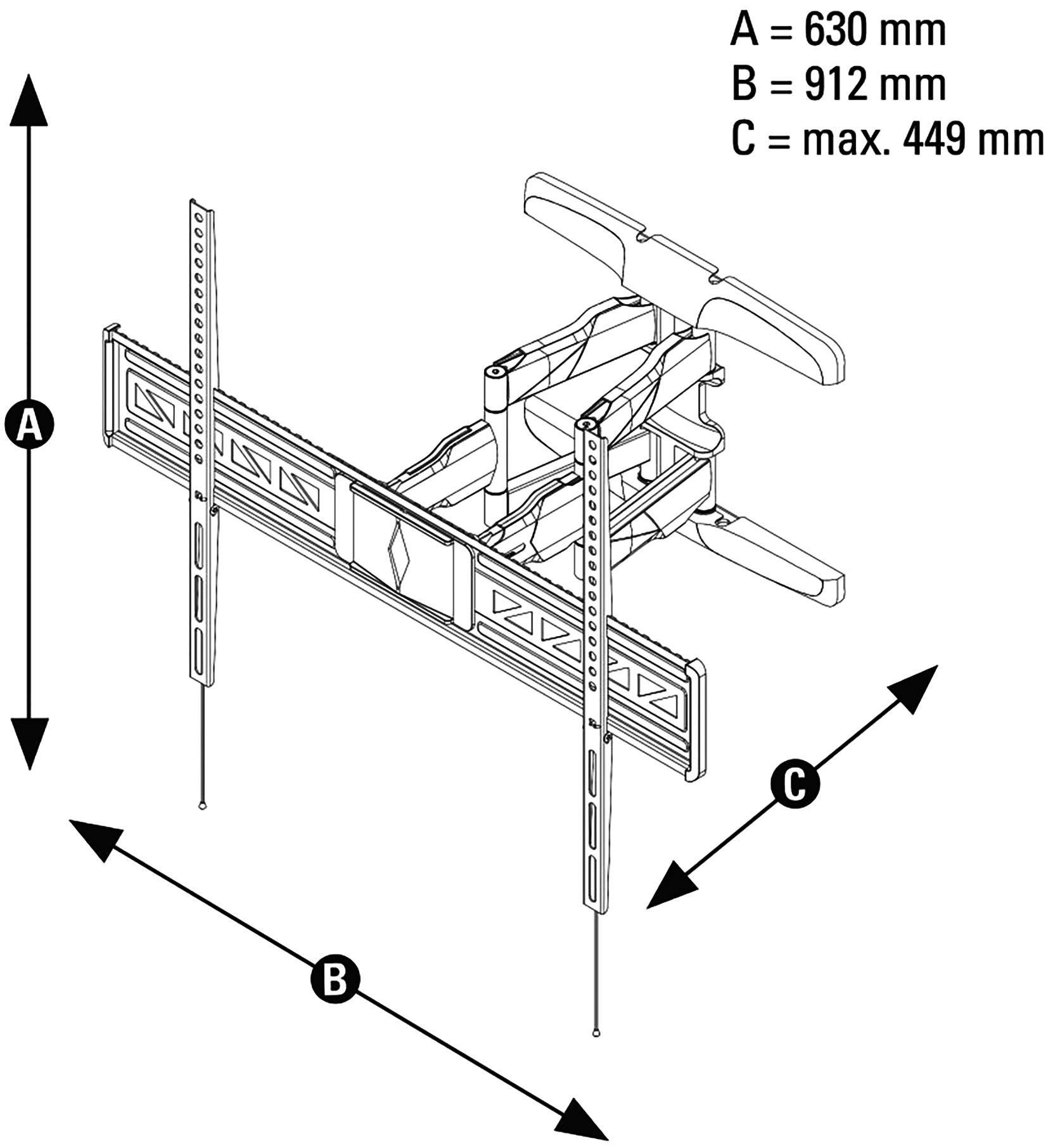 A = 630 mm
B = 912 mm
C = max. 449 mm

A

C

B