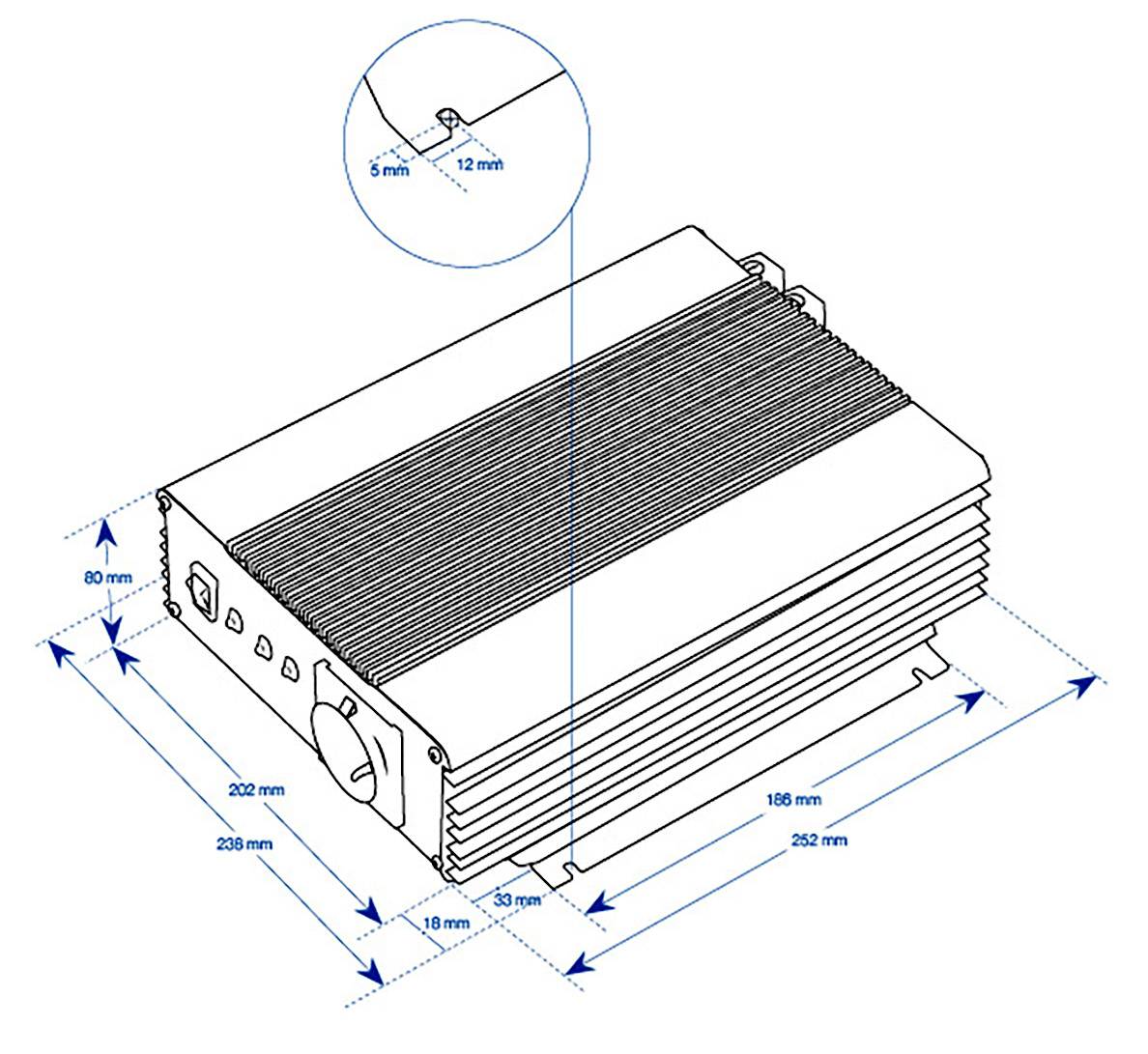 5 mm
12 mm
80 mm
202 mm
238 mm
18 mm
33 mm
186 mm
252 mm