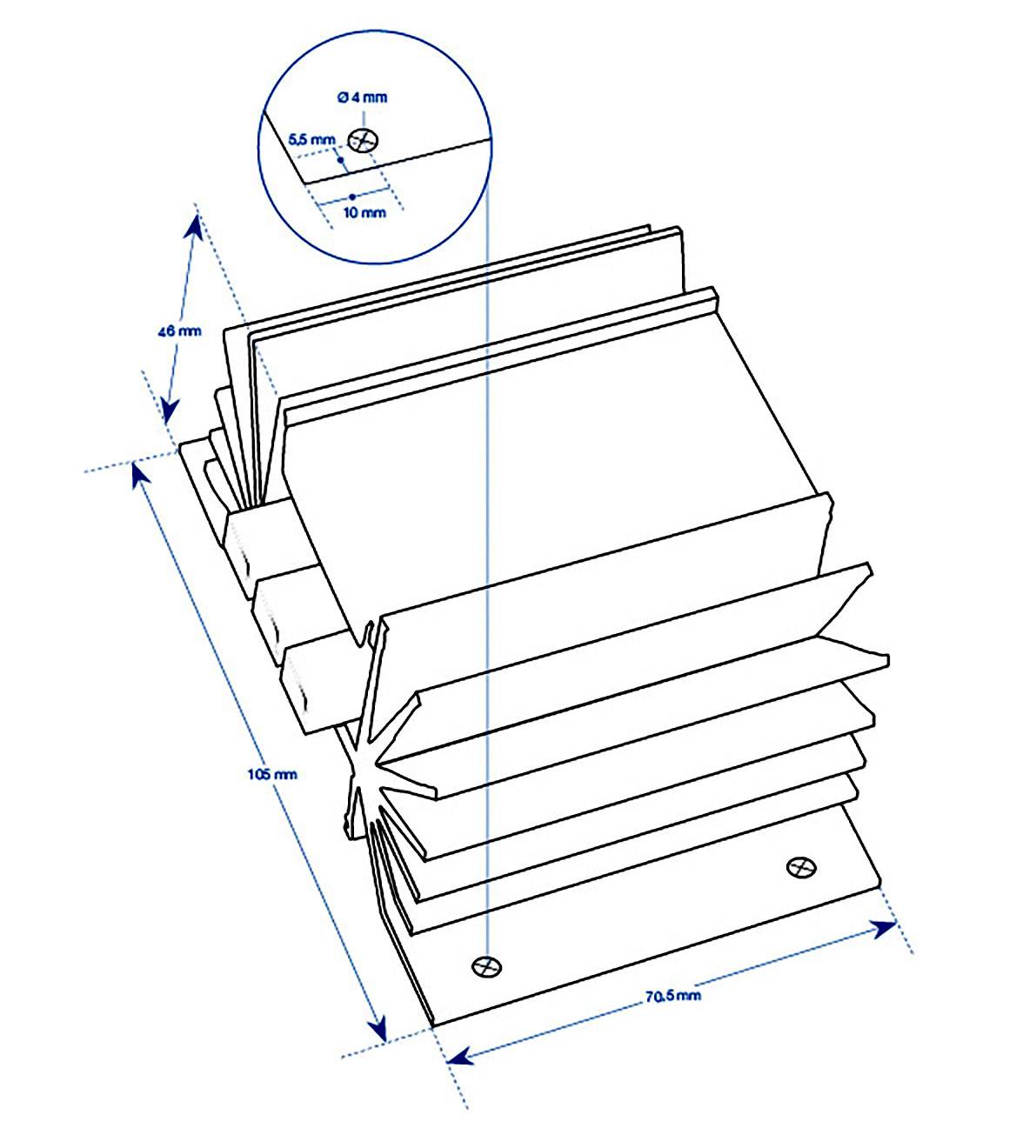 Ø 4 mm
5,5 mm
10 mm
46 mm
105 mm
70,5 mm