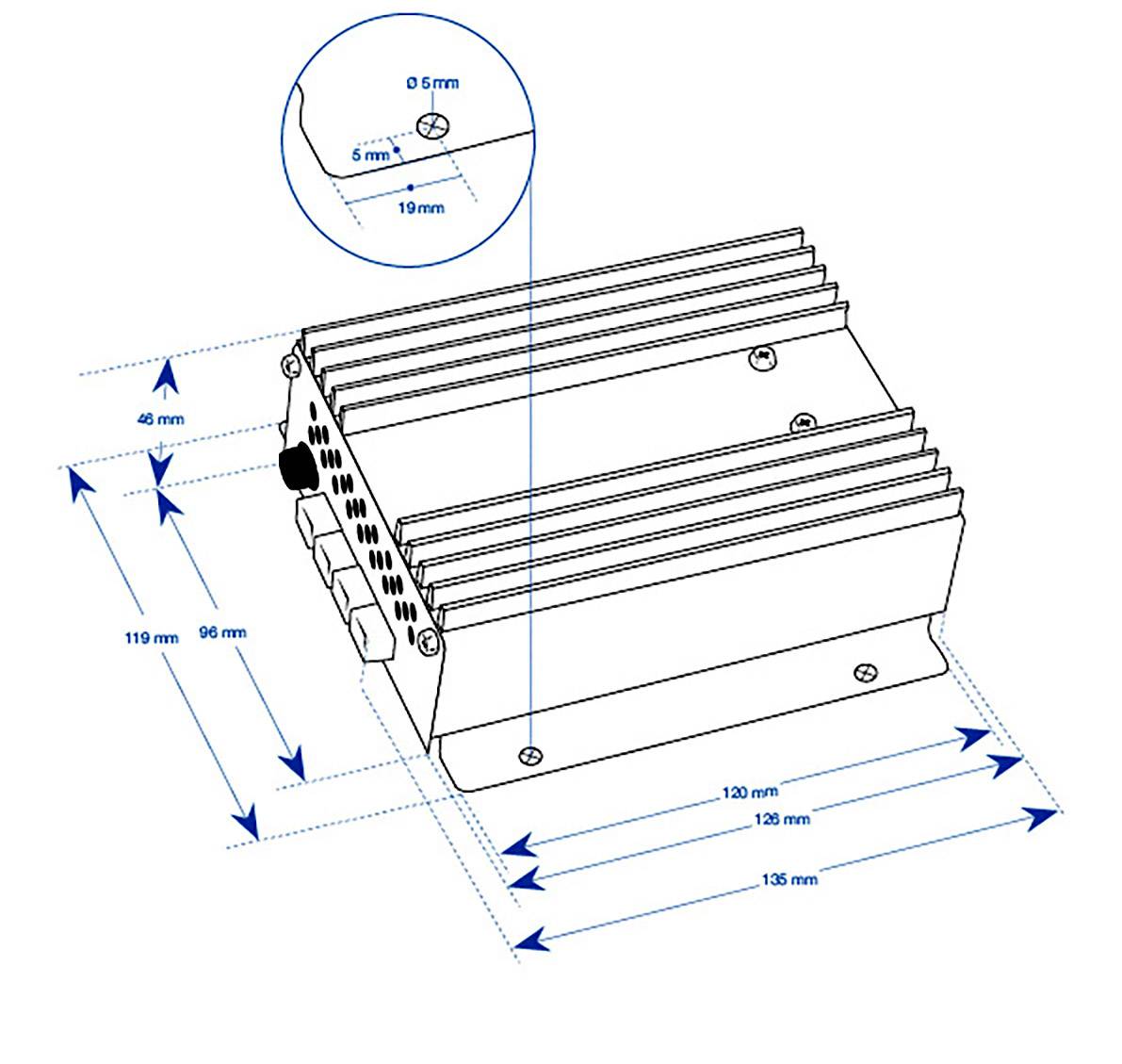 Ø 5 mm
5 mm
19 mm
46 mm
119 mm
96 mm
120 mm
126 mm
135 mm