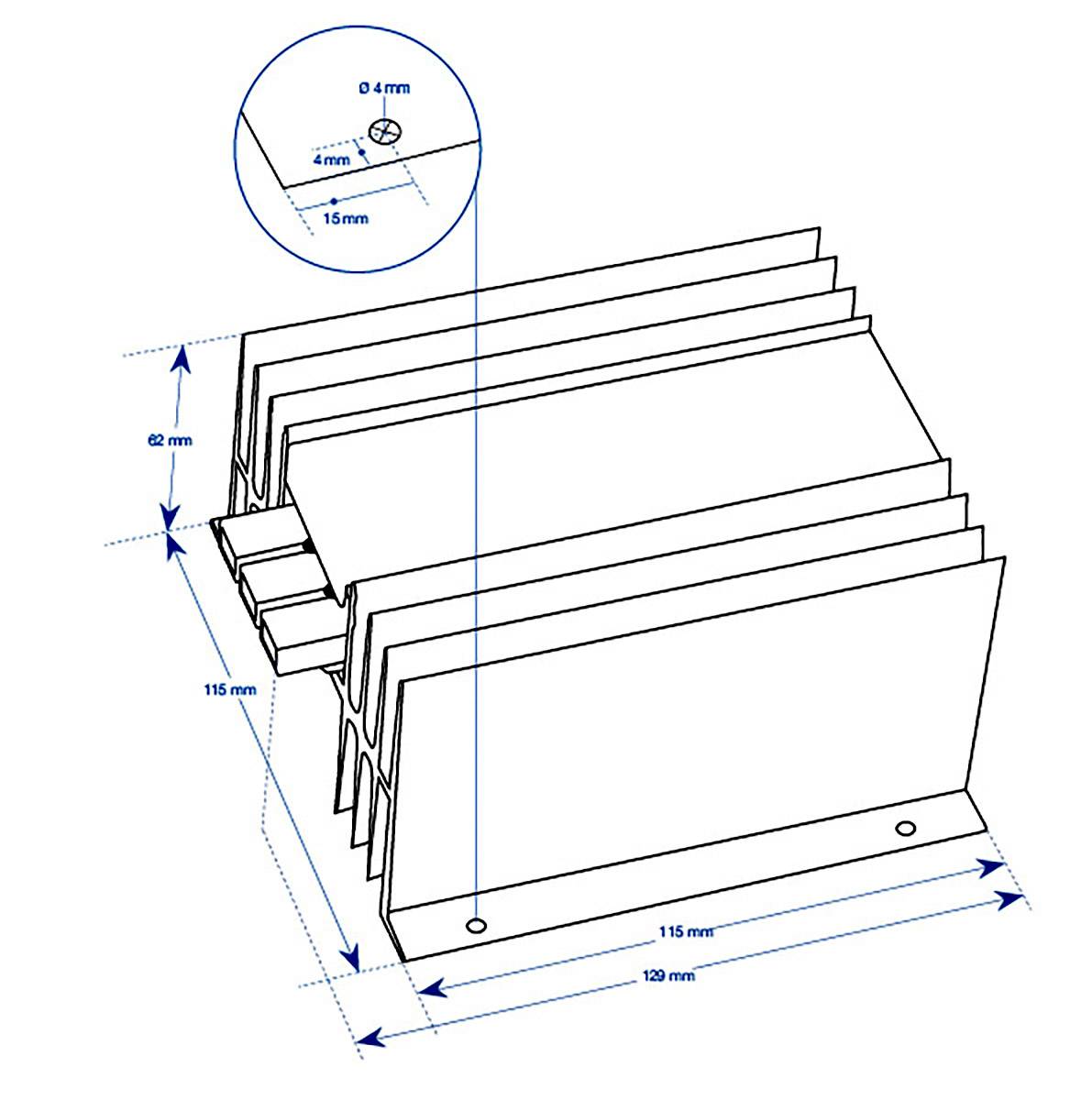 Ø 4 mm

4 mm

15 mm

62 mm

115 mm

115 mm

129 mm