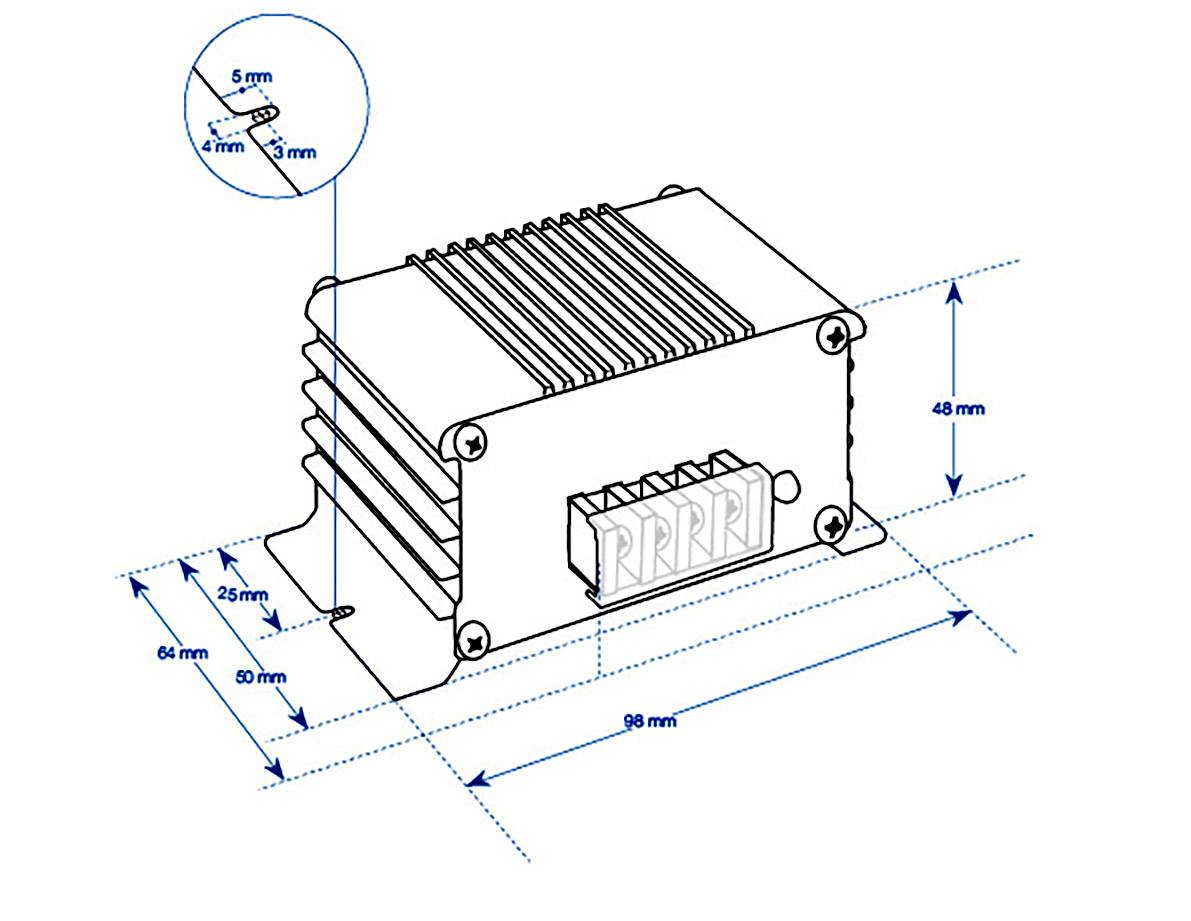 5 mm
4 mm
3 mm
48 mm
25 mm
64 mm
50 mm
98 mm