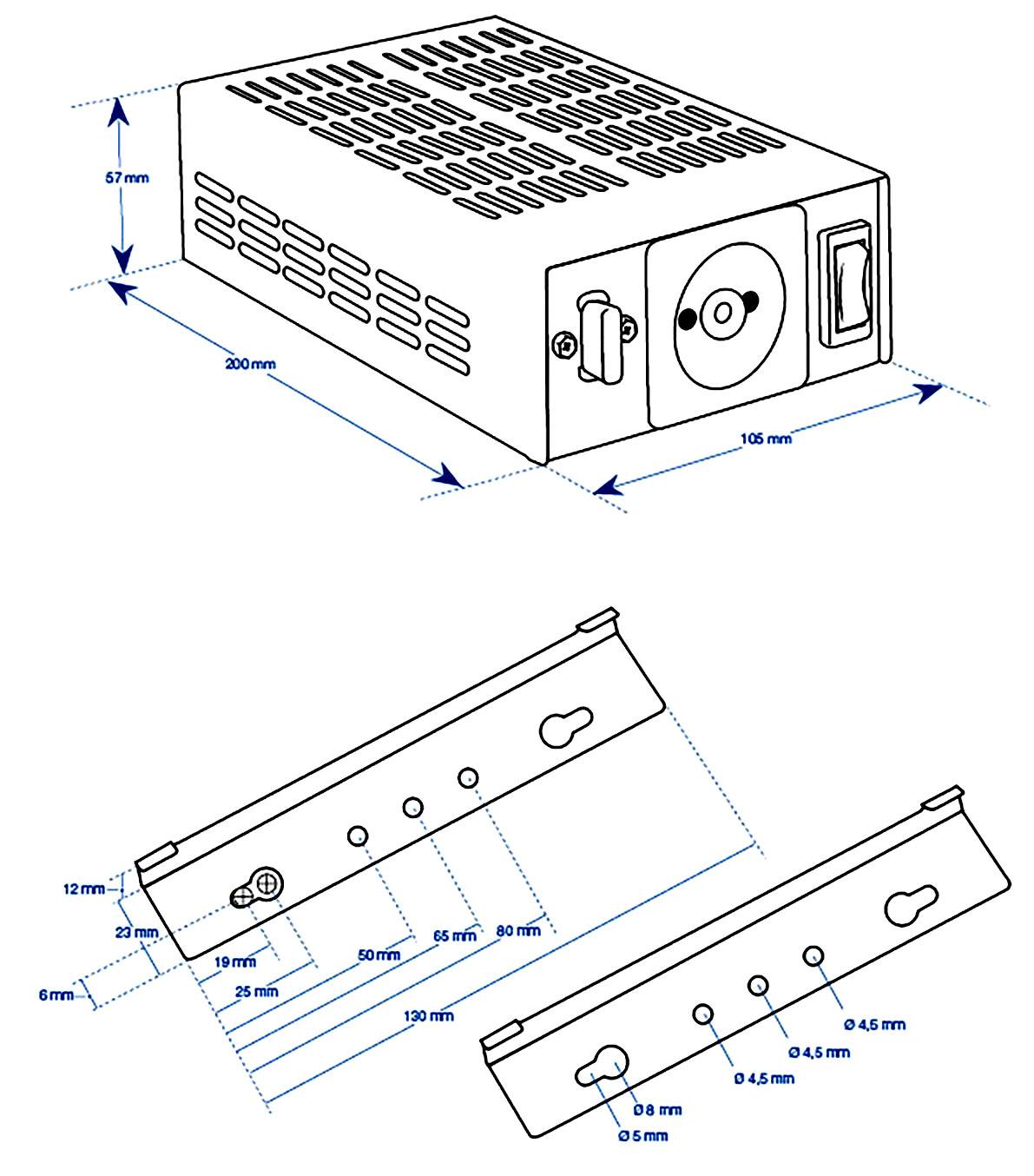 57 mm

200 mm

105 mm

12 mm

23 mm

6 mm

19 mm

25 mm

50 mm

65 mm

80 mm

130 mm

Ø 4,5 mm

Ø 4,5 mm

Ø 4,5 mm

Ø 8 mm

Ø 5 mm