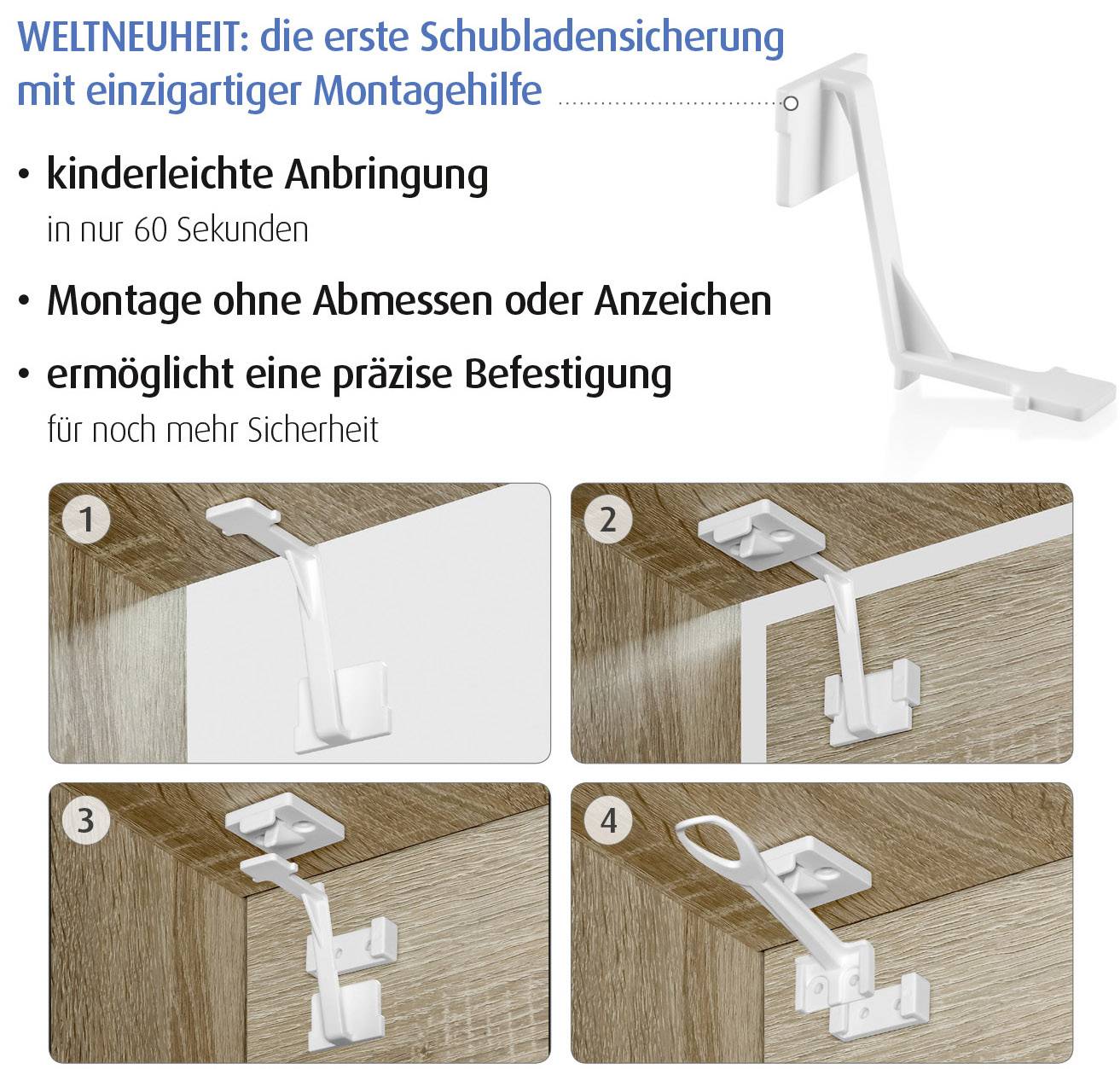 WELTNEUHEIT: die erste Schubladensicherung mit einzigartiger Montagehilfe

• kinderleichte Anbringung
in nur 60 Sekunden

• Montage ohne Abmessen oder Anzeichen

• ermöglicht eine präzise Befestigung
für noch mehr Sicherheit

1

2

3

4