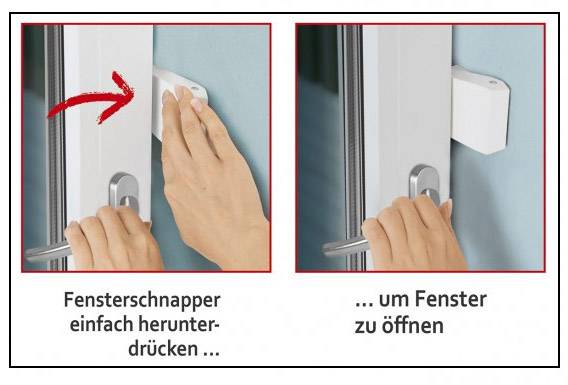 Fensterschnapper einfach herunterdrücken ...

... um Fenster zu öffnen