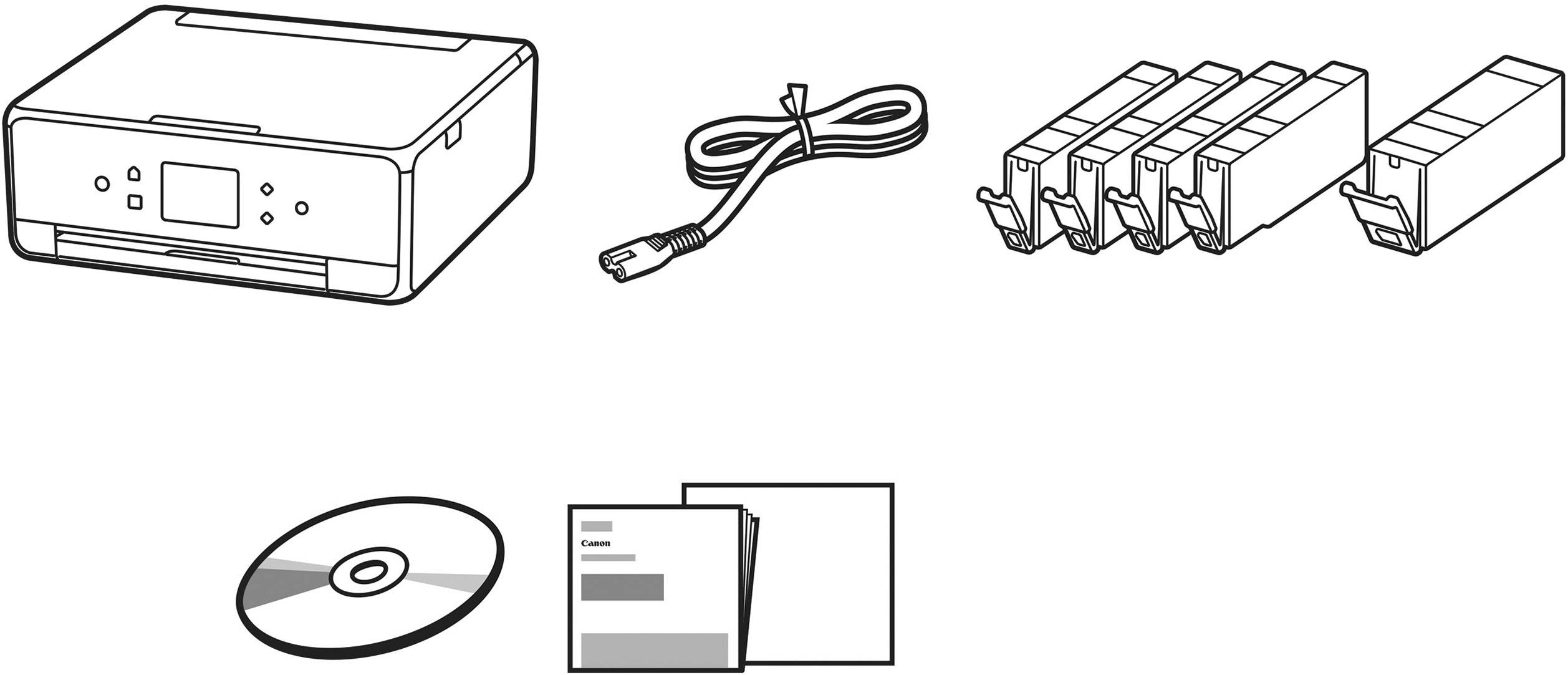 Canon