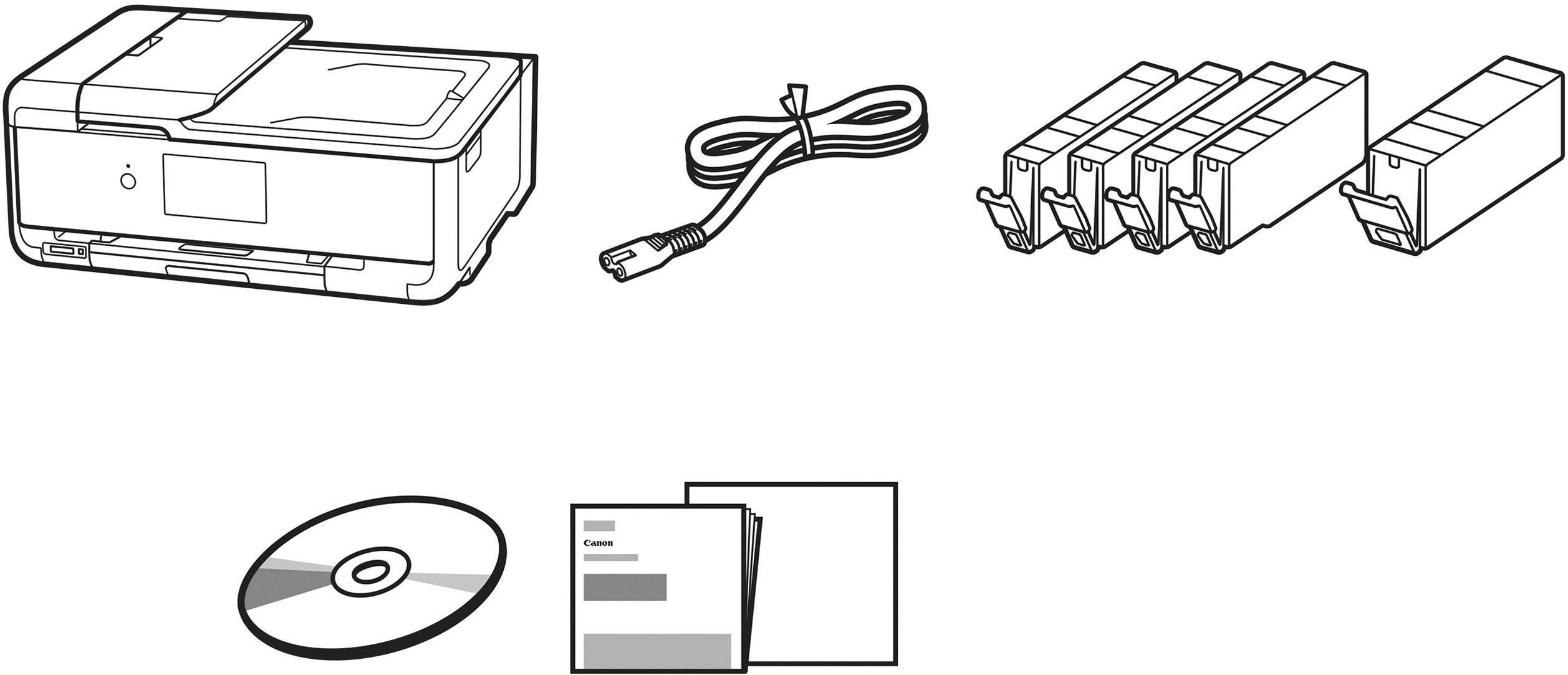 Canon