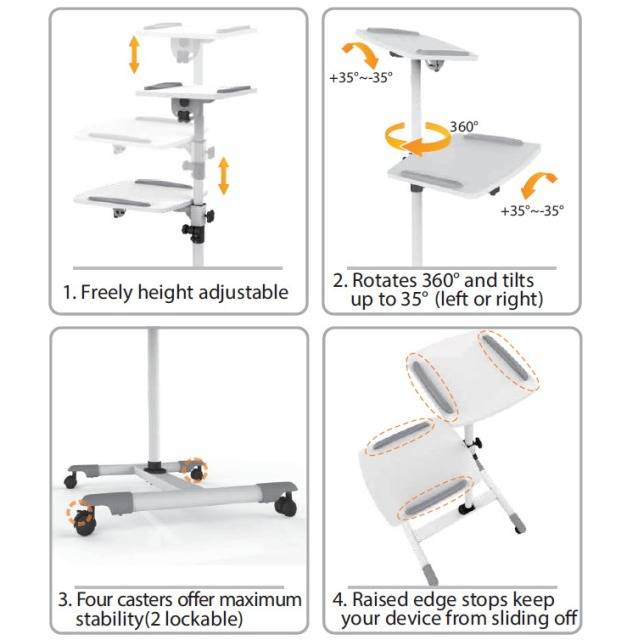 1. Freely height adjustable

+35°~-35°

360°

+35°~-35°

2. Rotates 360° and tilts up to 35° (left or right)

3. Four casters offer maximum stability(2 lockable)

4. Raised edge stops keep your device from sliding off