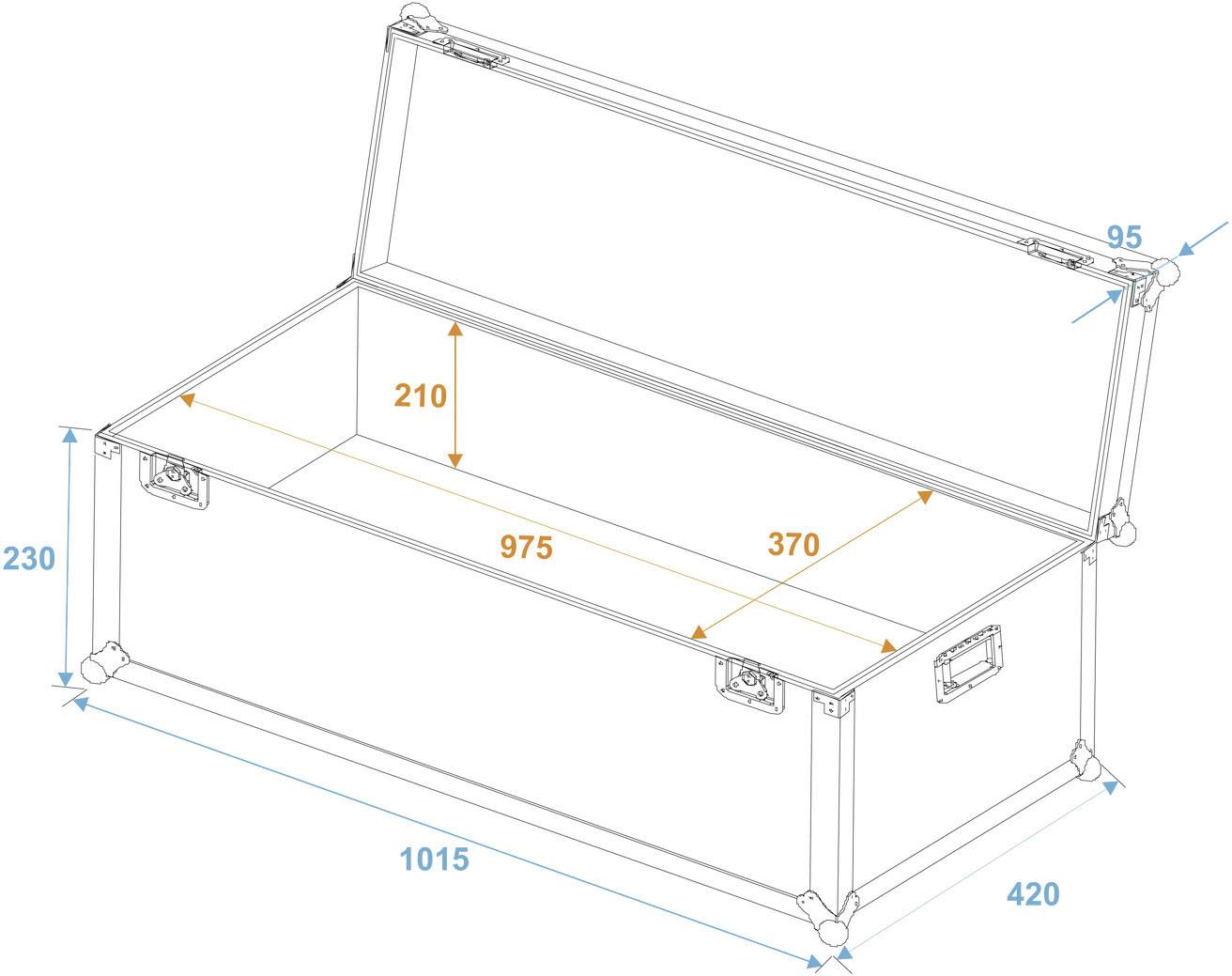 95
210
230
975
370
1015
420