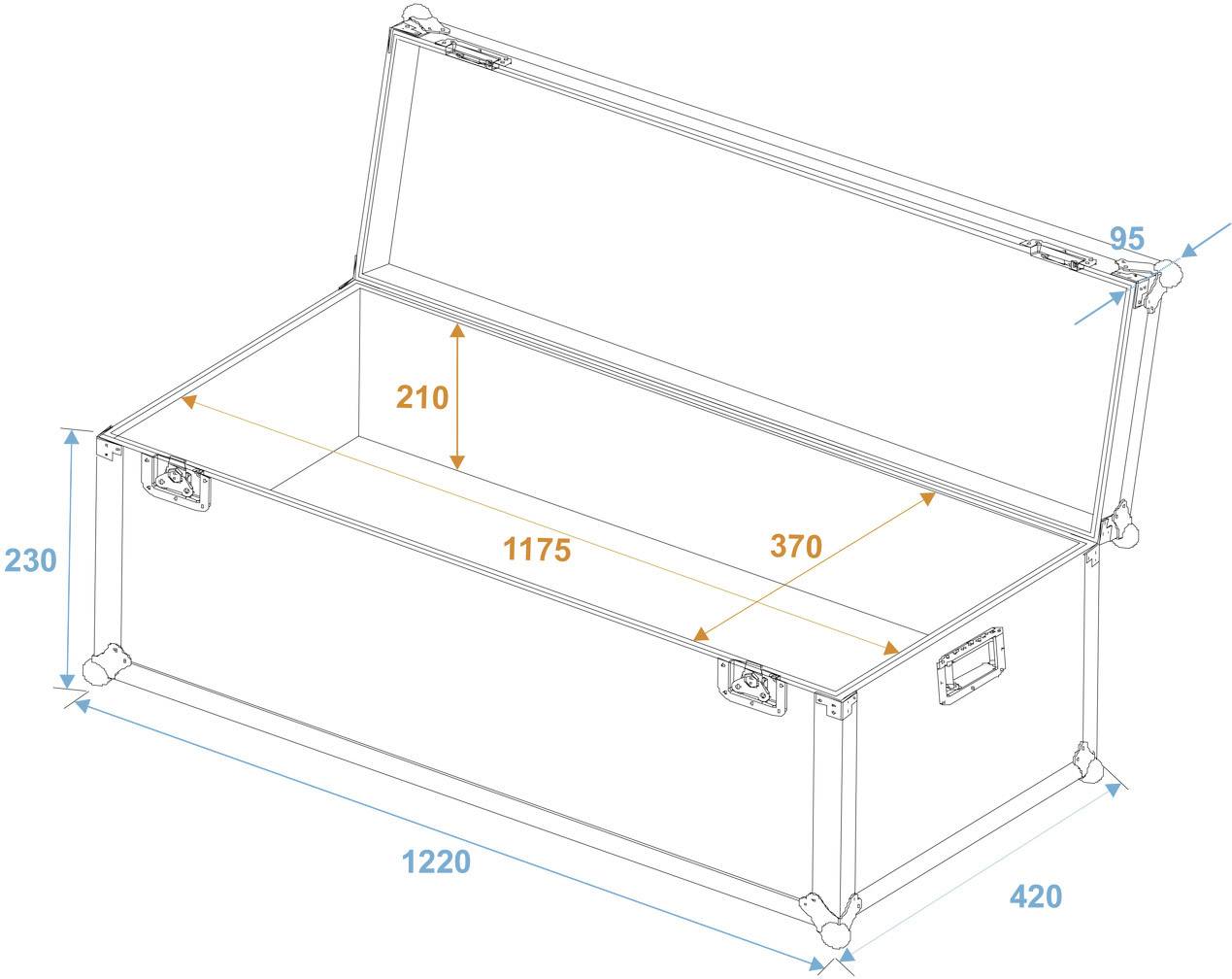 95
210
230
1175
370
1220
420