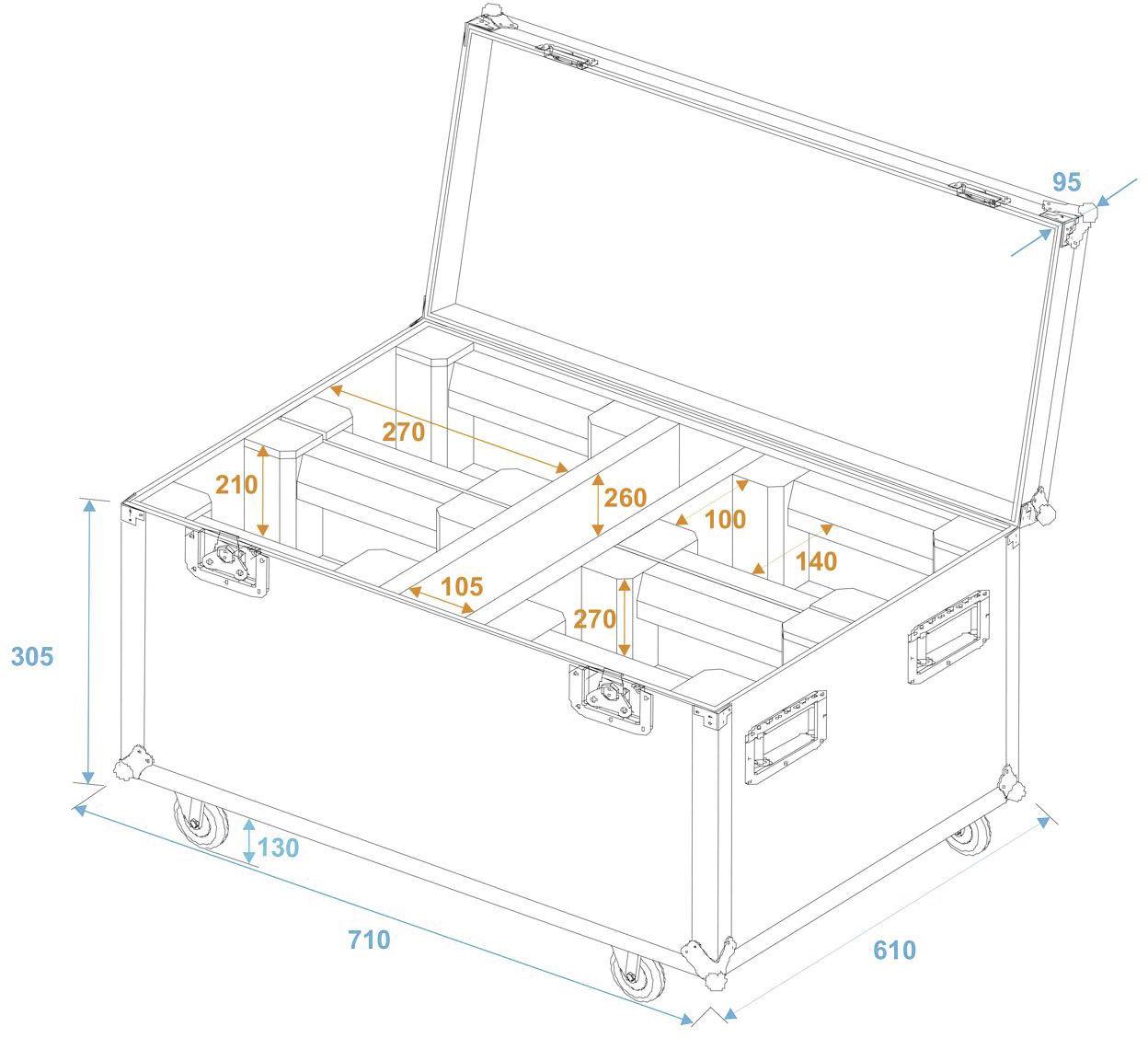 95

270

210

260

100

140

105

270

305

130

710

610