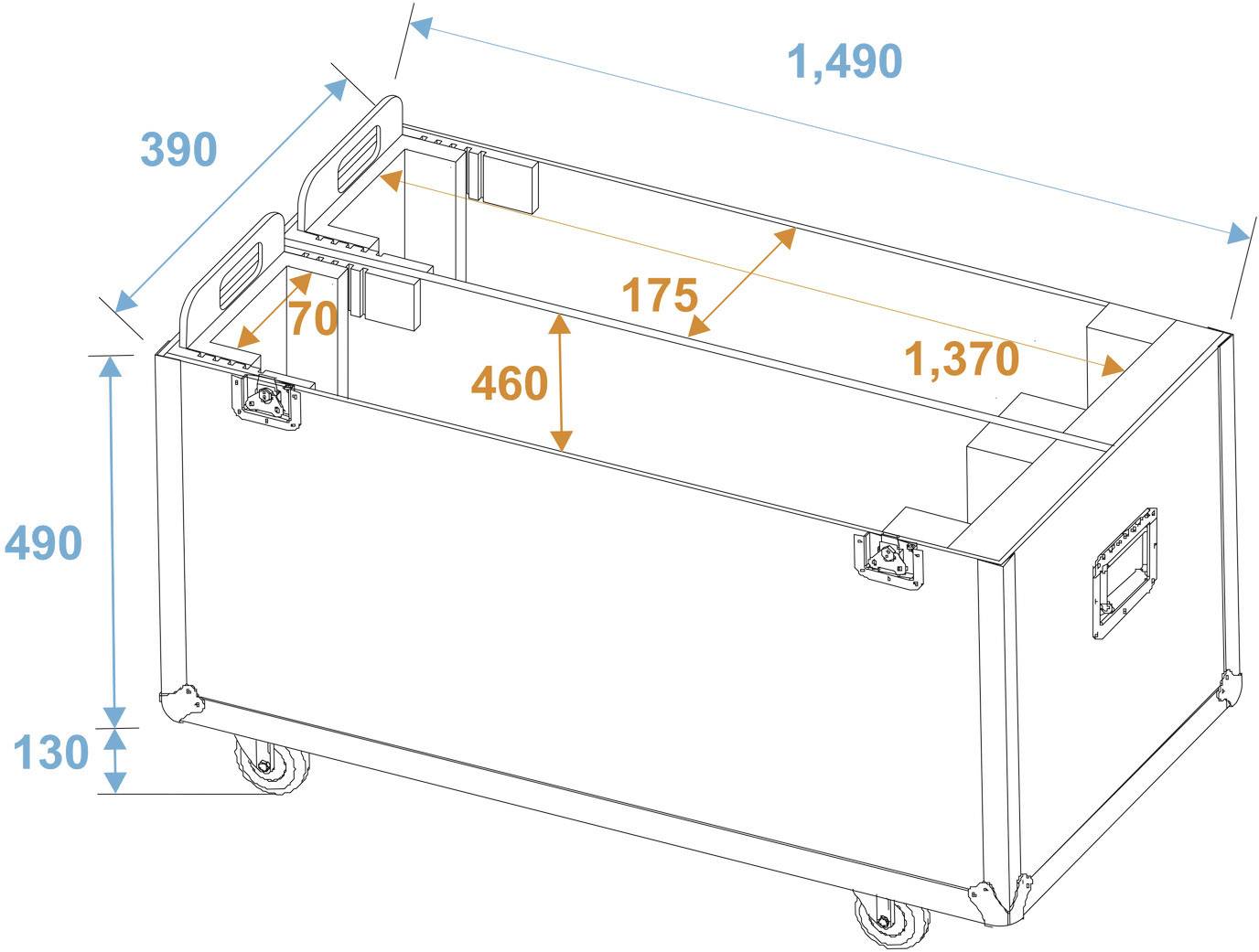 1,490
390
175
70
1,370
460
490
130