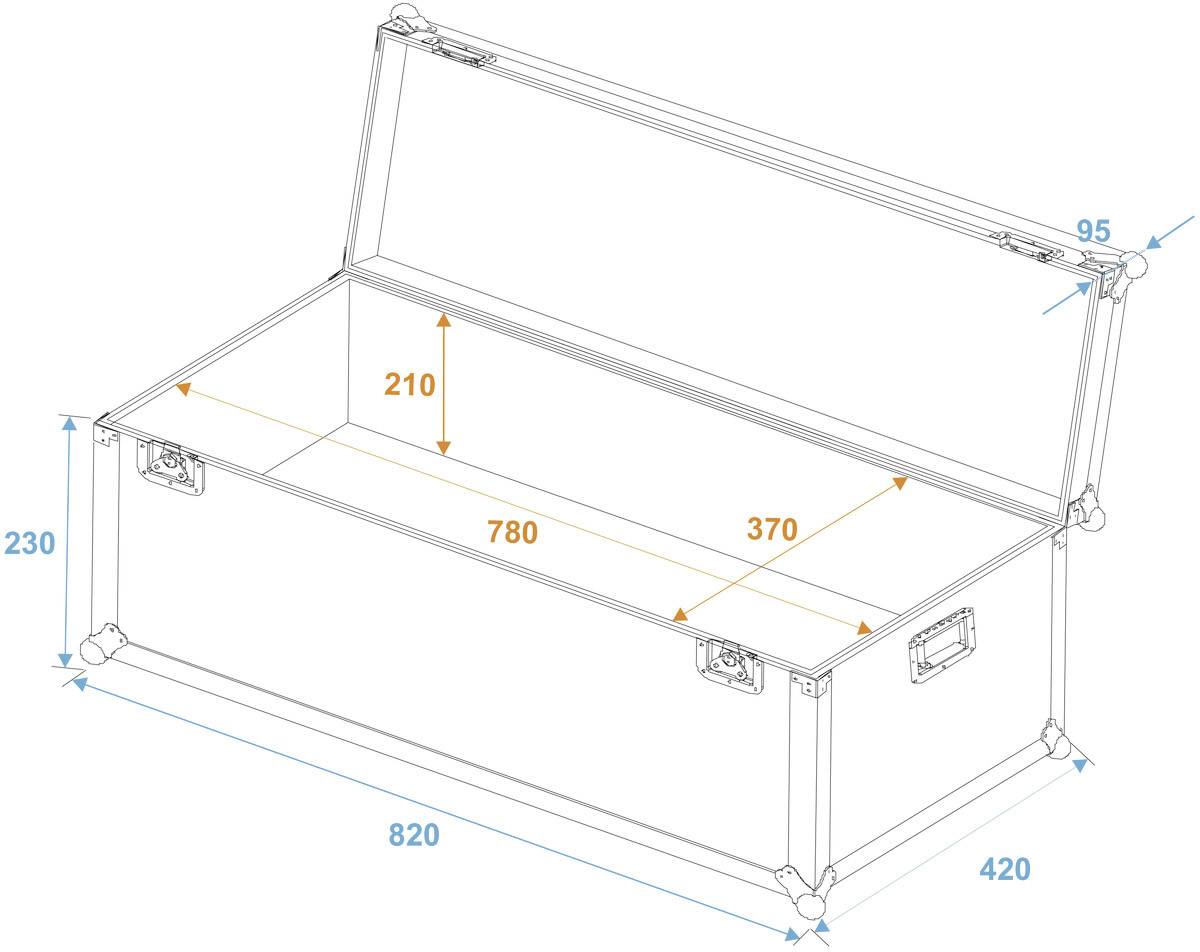 95

210

230

780

370

820

420