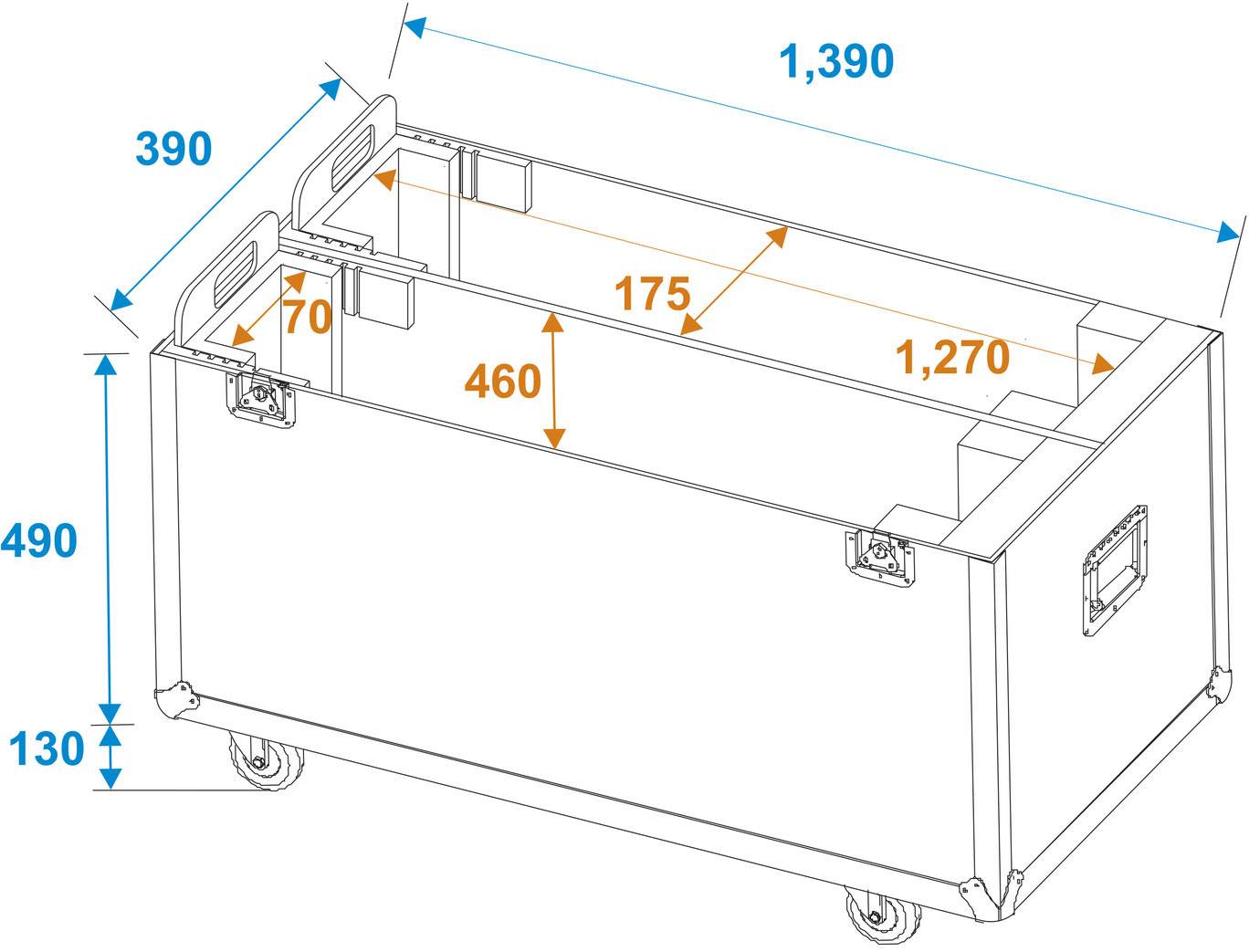 1,390
390
175
70
1,270
460
490
130