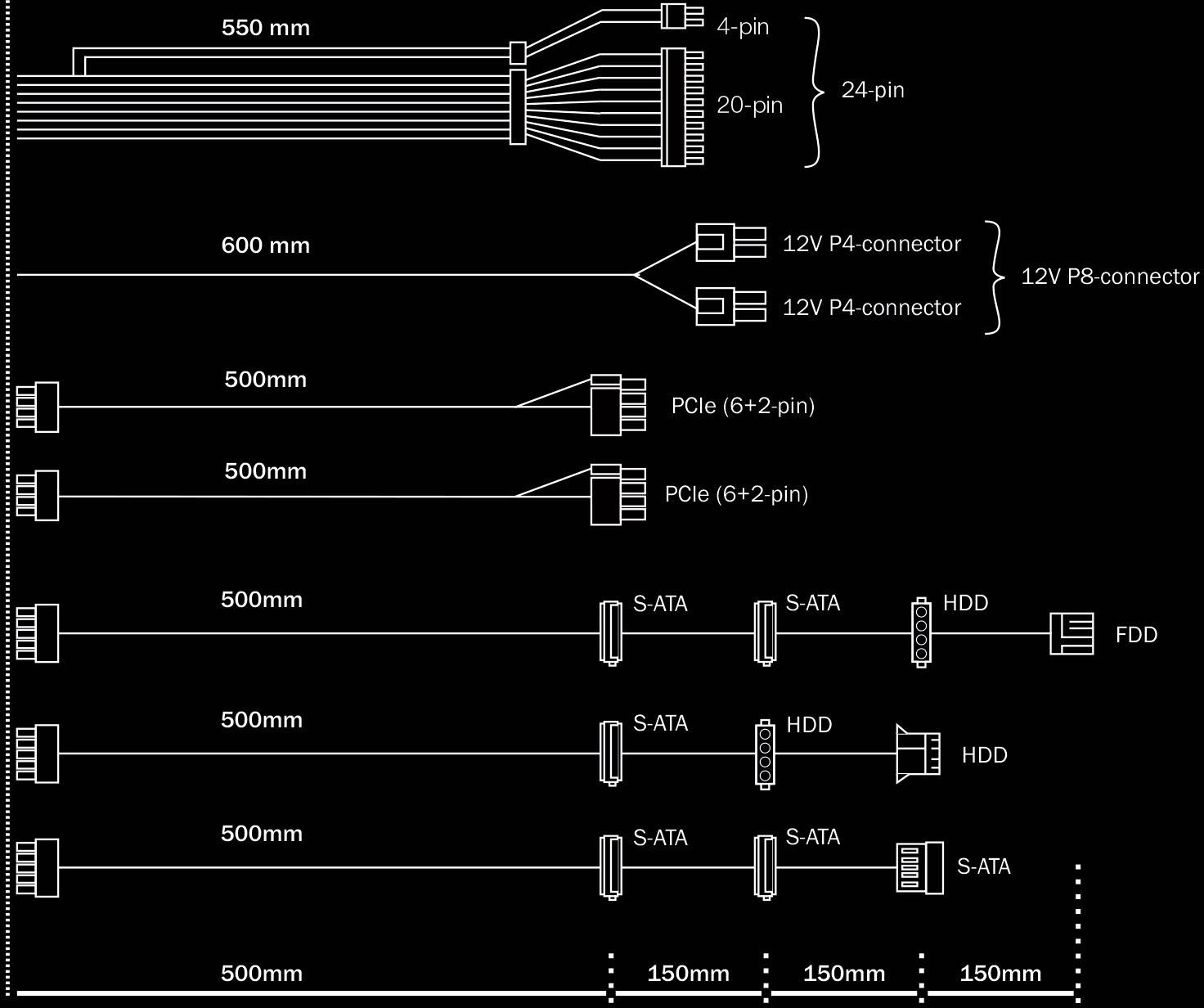 550 mm
4-pin
20-pin
24-pin

600 mm
12V P4-connector
12V P4-connector
12V P8-connector

500mm
PCIe (6+2-pin)

500mm
PCIe (6+2-pin)

500mm
S-ATA
S-ATA
HDD
FDD

500mm
S-ATA
HDD
HDD

500mm
S-ATA
S-ATA
S-ATA

500mm
150mm
150mm
150mm