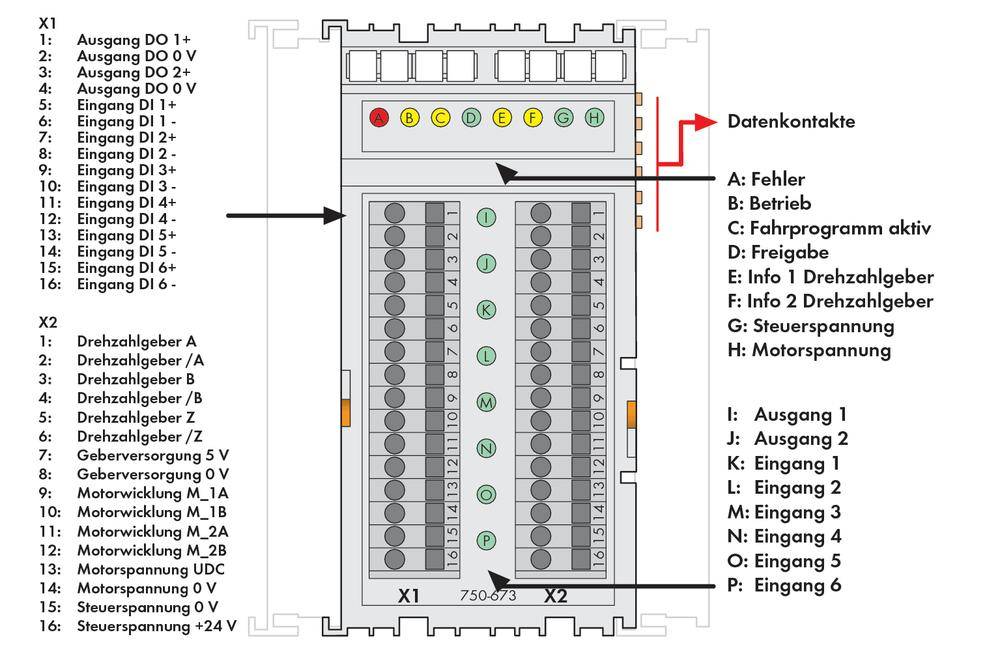 X1
1: Ausgang DO 1+
2: Ausgang DO 0 V
3: Ausgang DO 2+
4: Ausgang DO 0 V
5: Eingang DI 1+
6: Eingang DI 1 -
7: Eingang DI 2+
8: Eingang DI 2 -
9: Eingang DI 3+
10: Eingang DI 3 -
11: Eingang DI 4+
12: Eingang DI 4 -
13: Eingang DI 5+
14: Eingang DI 5 -
15: Eingang DI 6+
16: Eingang DI 6 -

X2
1: Drehzahlgeber A
2: Drehzahlgeber /A
3: Drehzahlgeber B
4: Drehzahlgeber /B
5: Drehzahlgeber Z
6: Drehzahlgeber /Z
7: Geberversorgung 5 V
8: Geberversorgung 0 V
9: Motorwicklung M_1A
10: Motorwicklung M_1B
11: Motorwicklung M_2A
12: Motorwicklung M_2B
13: Motorspannung UDC
14: Motorspannung 0 V
15: Steuerspannung 0 V
16: Steuerspannung +24 V

A B C D E F G H

1 2 3 4 5 6 7 8 9 10 11 12 13 14 15 16
I J K L M N O P
1 2 3 4 5 6 7 8 9 10 11 12 13 14 15 16

X1 750-673 X2

Datenkontakte

A: Fehler
B: Betrieb
C: Fahrprogramm aktiv
D: Freigabe
E: Info 1 Drehzahlgeber
F: Info 2 Drehzahlgeber
G: Steuerspannung
H: Motorspannung

I: Ausgang 1
J: Ausgang 2
K: Eingang 1
L: Eingang 2
M: Eingang 3
N: Eingang 4
O: Eingang 5
P: Eingang 6