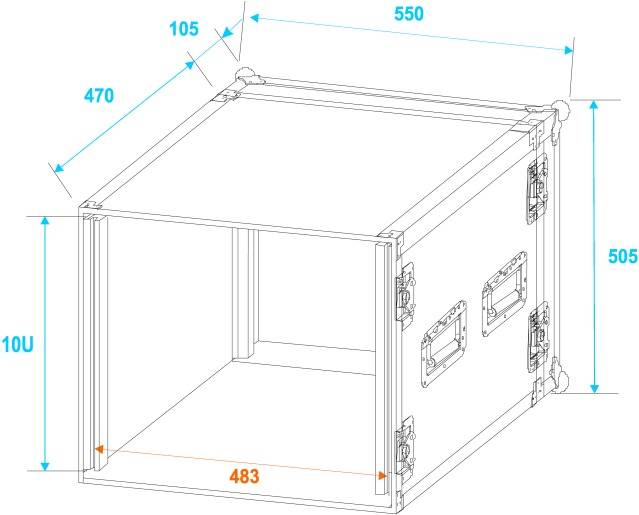 105
550
470
505
10U
483