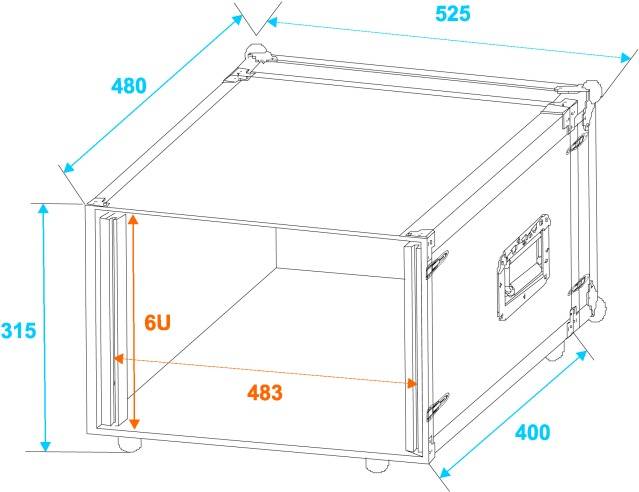 525

480

315

6U

483

400