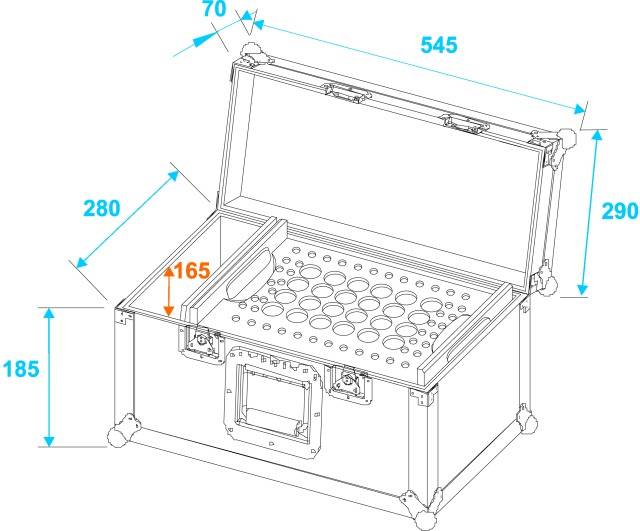 70
545
280
290
165
185