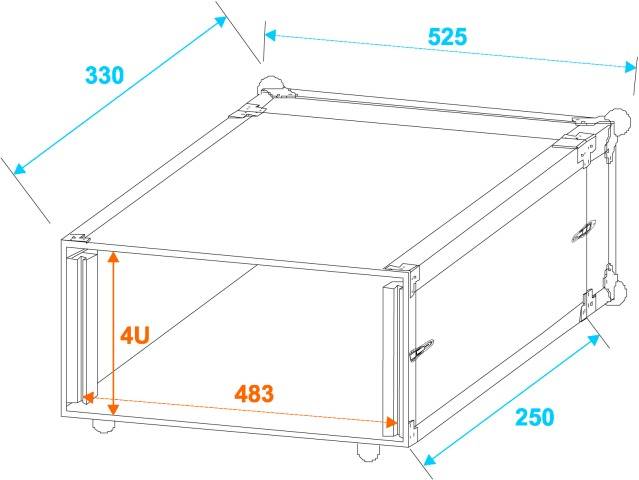 330

525

4U

483

250