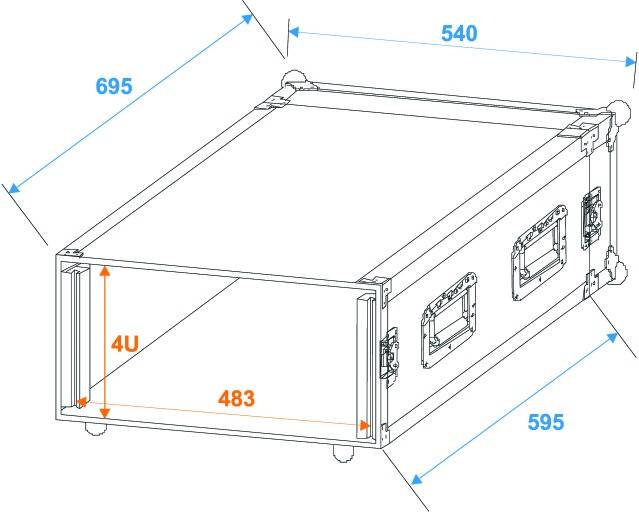 695

540

4U

483

595