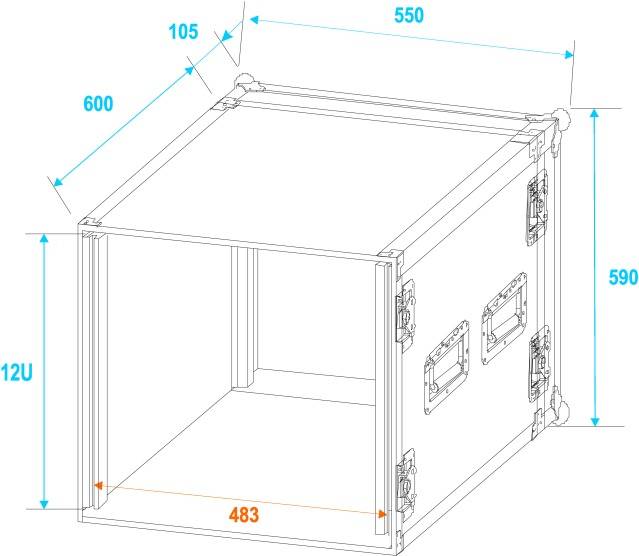 105

550

600

590

12U

483