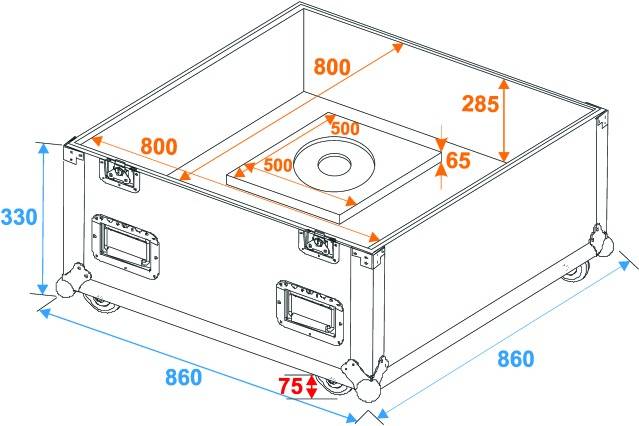 800
285
800
500
500
65
330
860
75
860