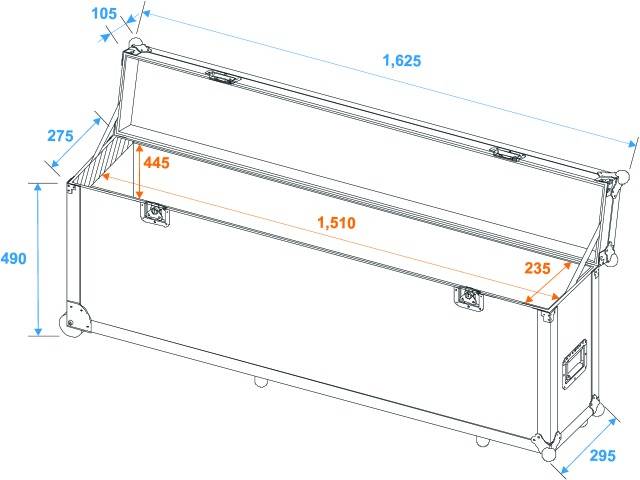 105
1,625
275
445
1,510
490
235
295