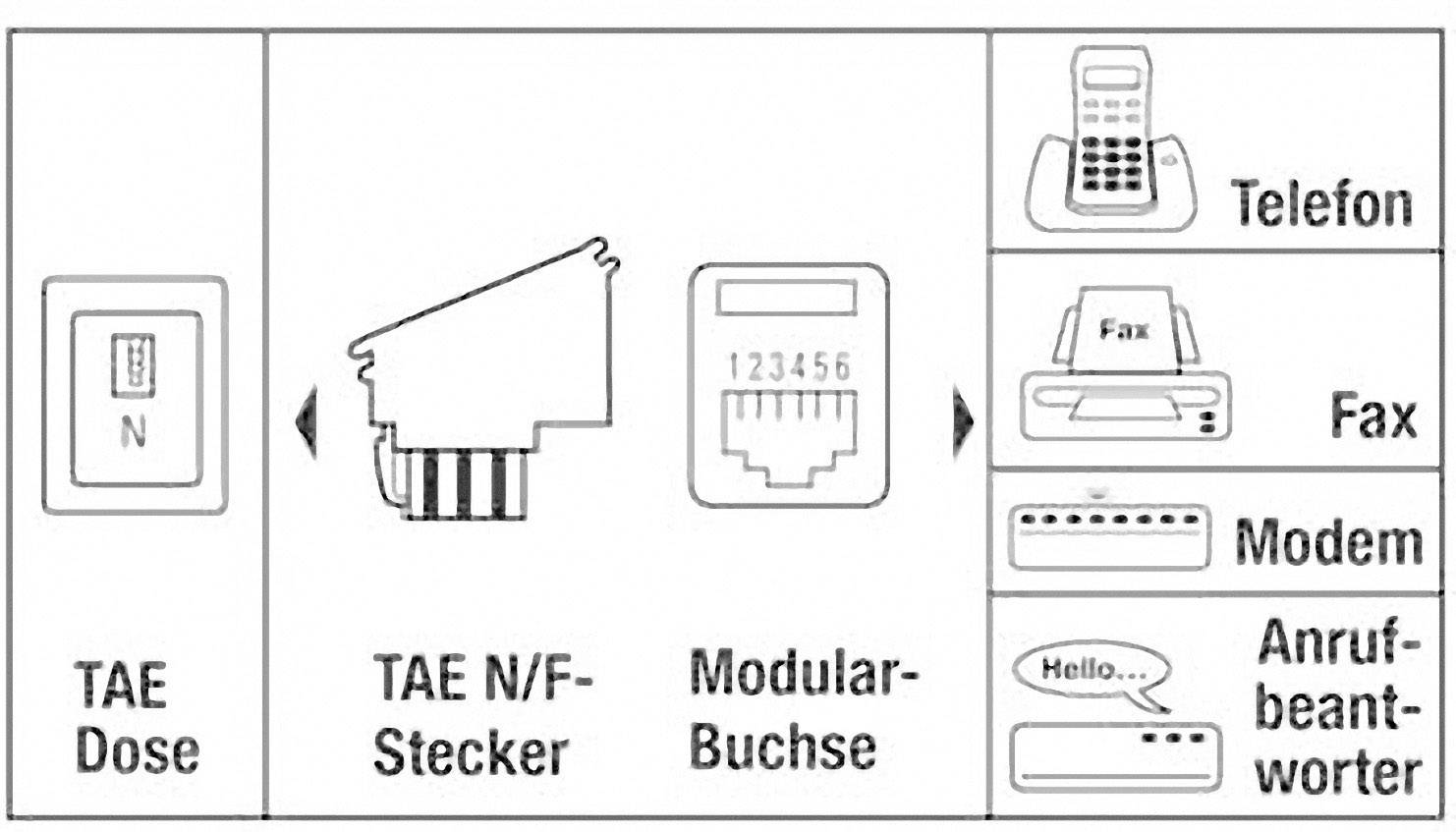 N

TAE Dose

TAE N/F-Stecker

123456

Modular-Buchse

Telefon

Fax

Fax

Modem

Hello...

Anrufbeantworter