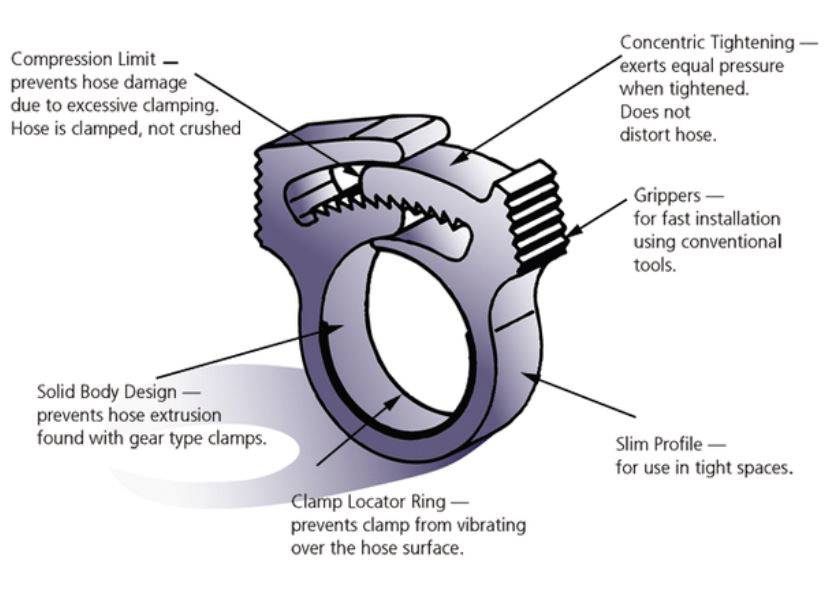 Compression Limit — prevents hose damage due to excessive clamping. Hose is clamped, not crushed

Concentric Tightening — exerts equal pressure when tightened. Does not distort hose.

Grippers — for fast installation using conventional tools.

Solid Body Design — prevents hose extrusion found with gear type clamps.

Slim Profile — for use in tight spaces.

Clamp Locator Ring — prevents clamp from vibrating over the hose surface.