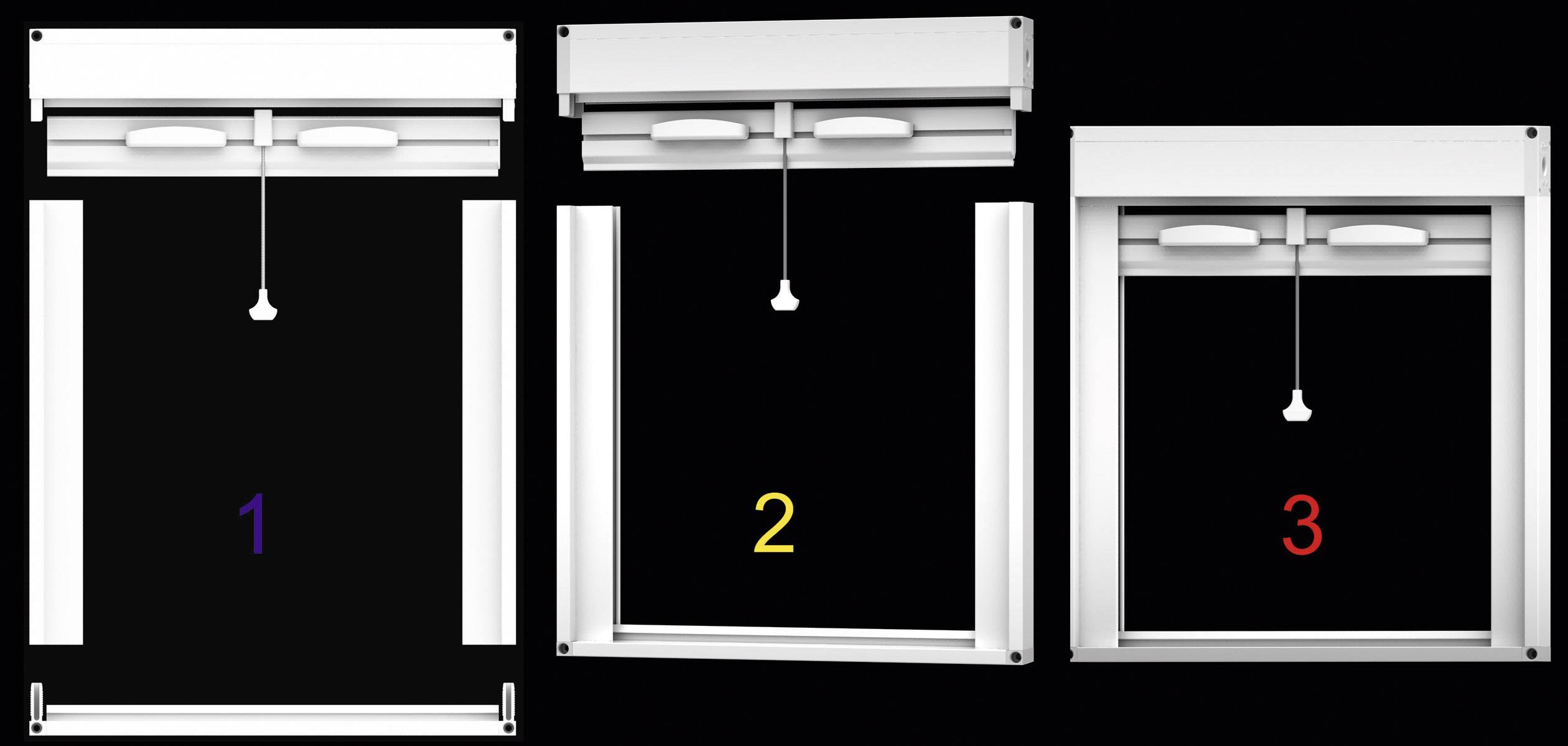 1

2

3