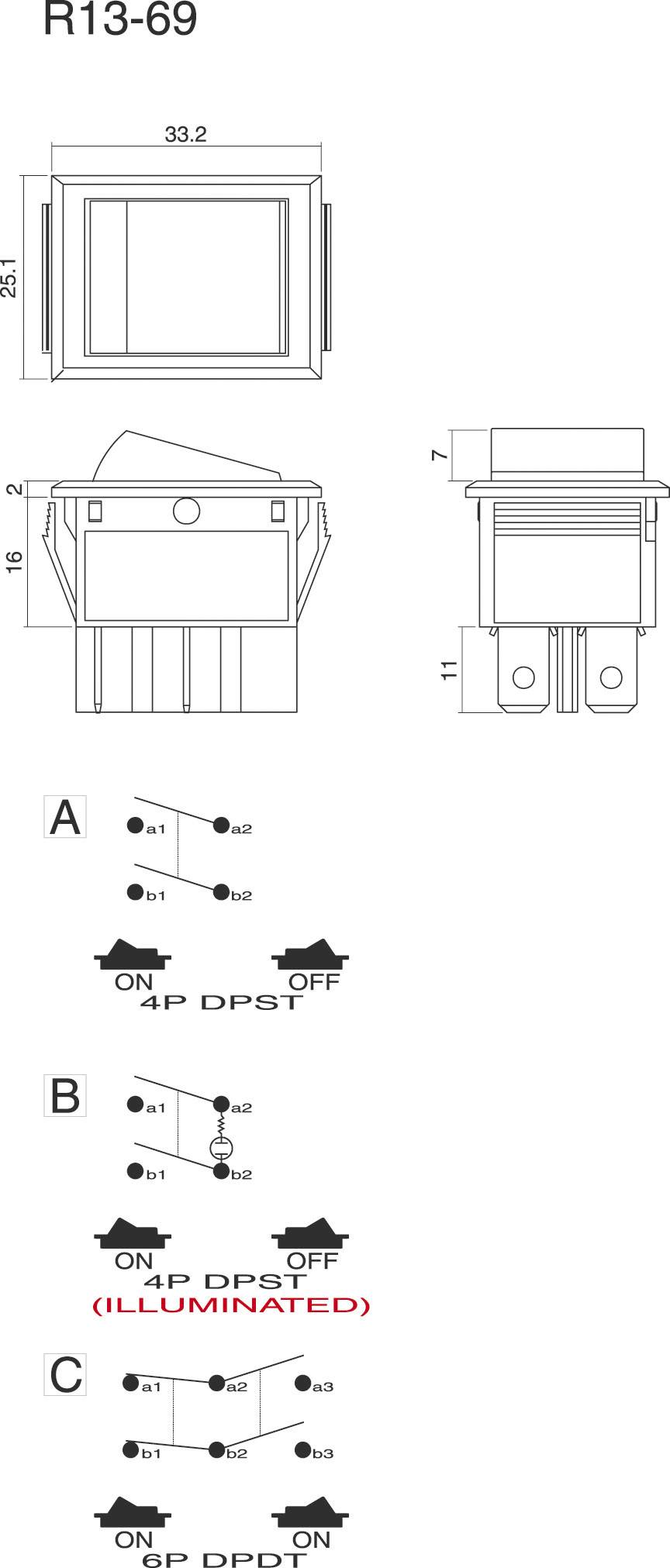 R13-69

33.2

25.1

2

16

7

11

A

a1 a2

b1 b2

ON OFF

4P DPST

B

a1 a2

b1 b2

ON OFF

4P DPST

(ILLUMINATED)

C

a1 a2 a3

b1 b2 b3

ON ON

6P DPDT