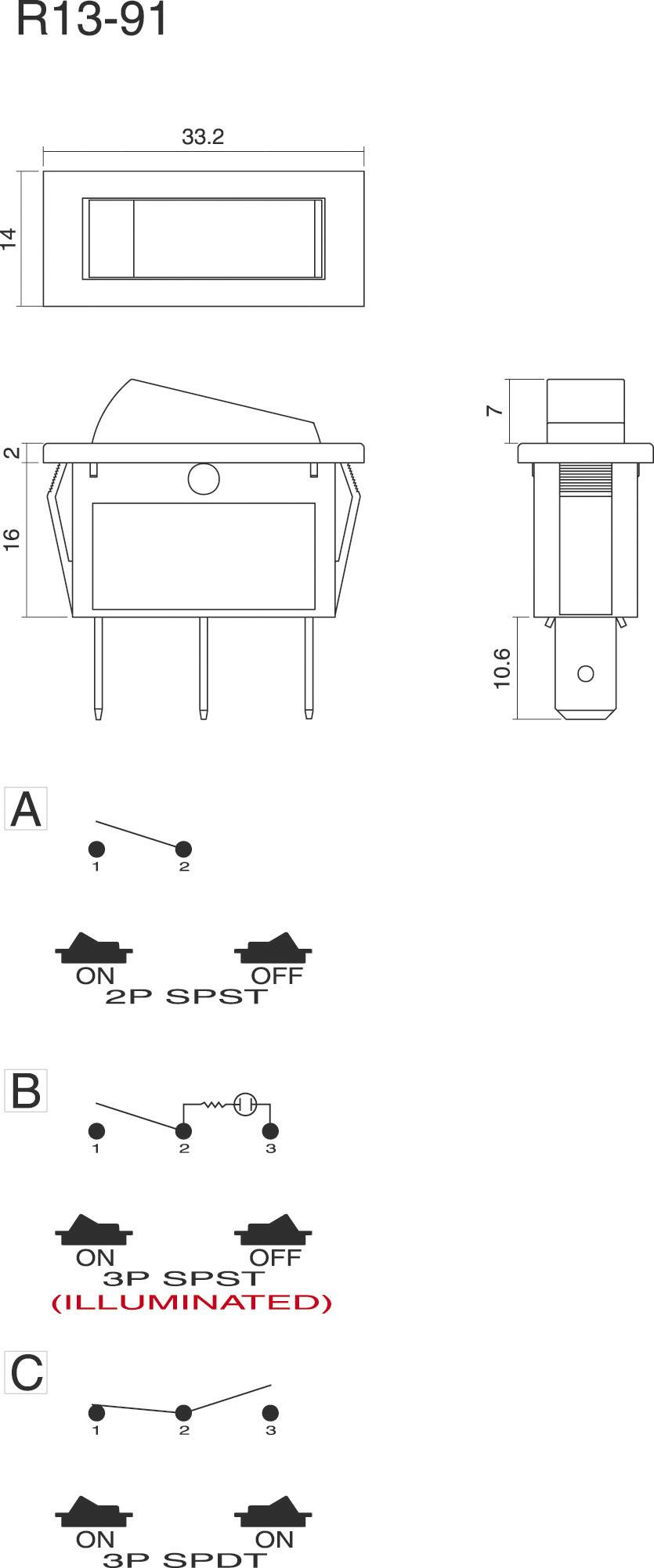 R13-91

33.2

14

2

16

7

10.6

A

1 2

ON OFF
2P SPST

B

1 2 3

ON OFF
3P SPST
(ILLUMINATED)

C

1 2 3

ON ON
3P SPDT