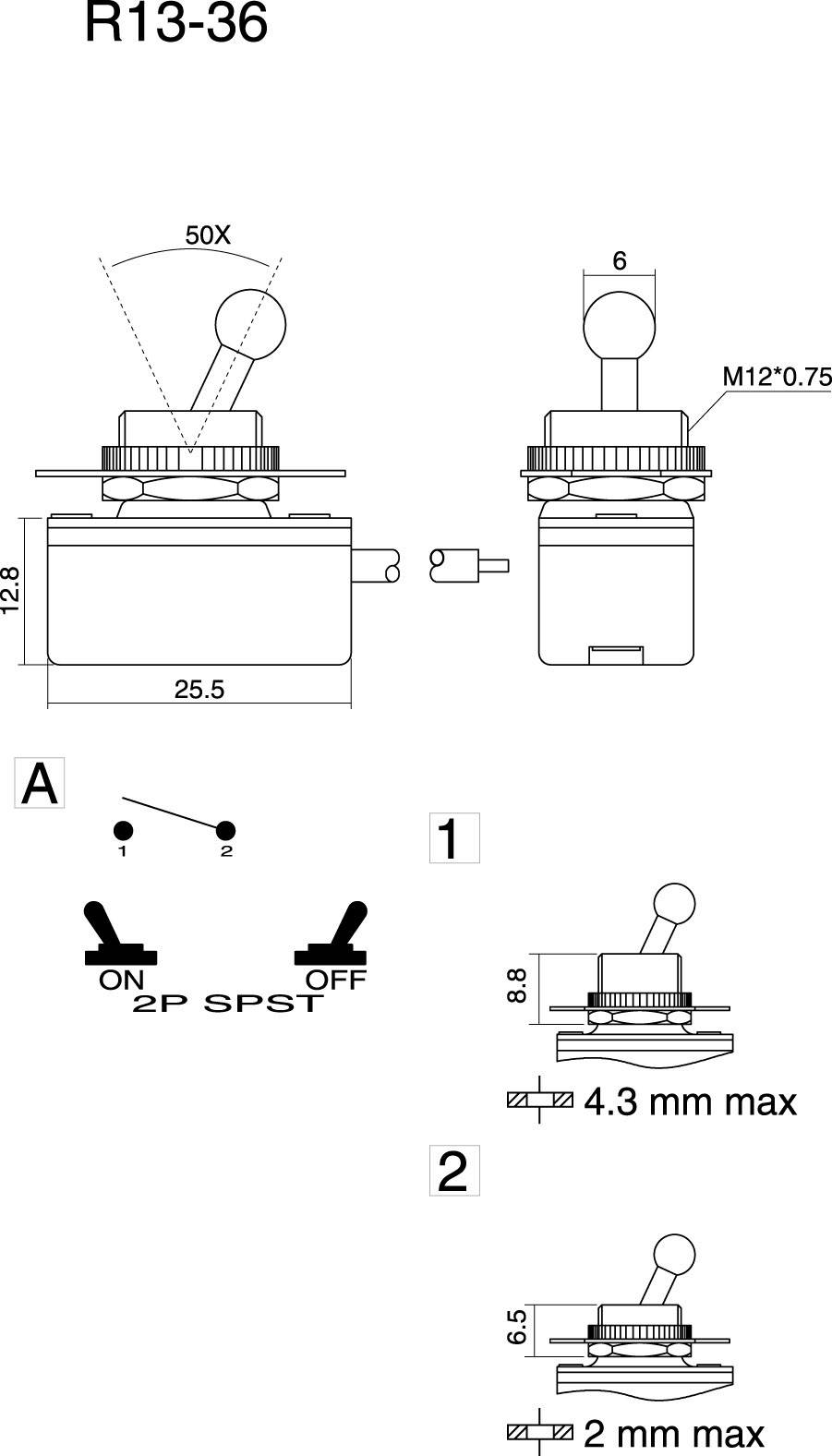 R13-36

50X

6

M12*0.75

12.8

25.5

A

1 2

ON OFF
2P SPST

1

8.8

4.3 mm max

2

6.5

2 mm max