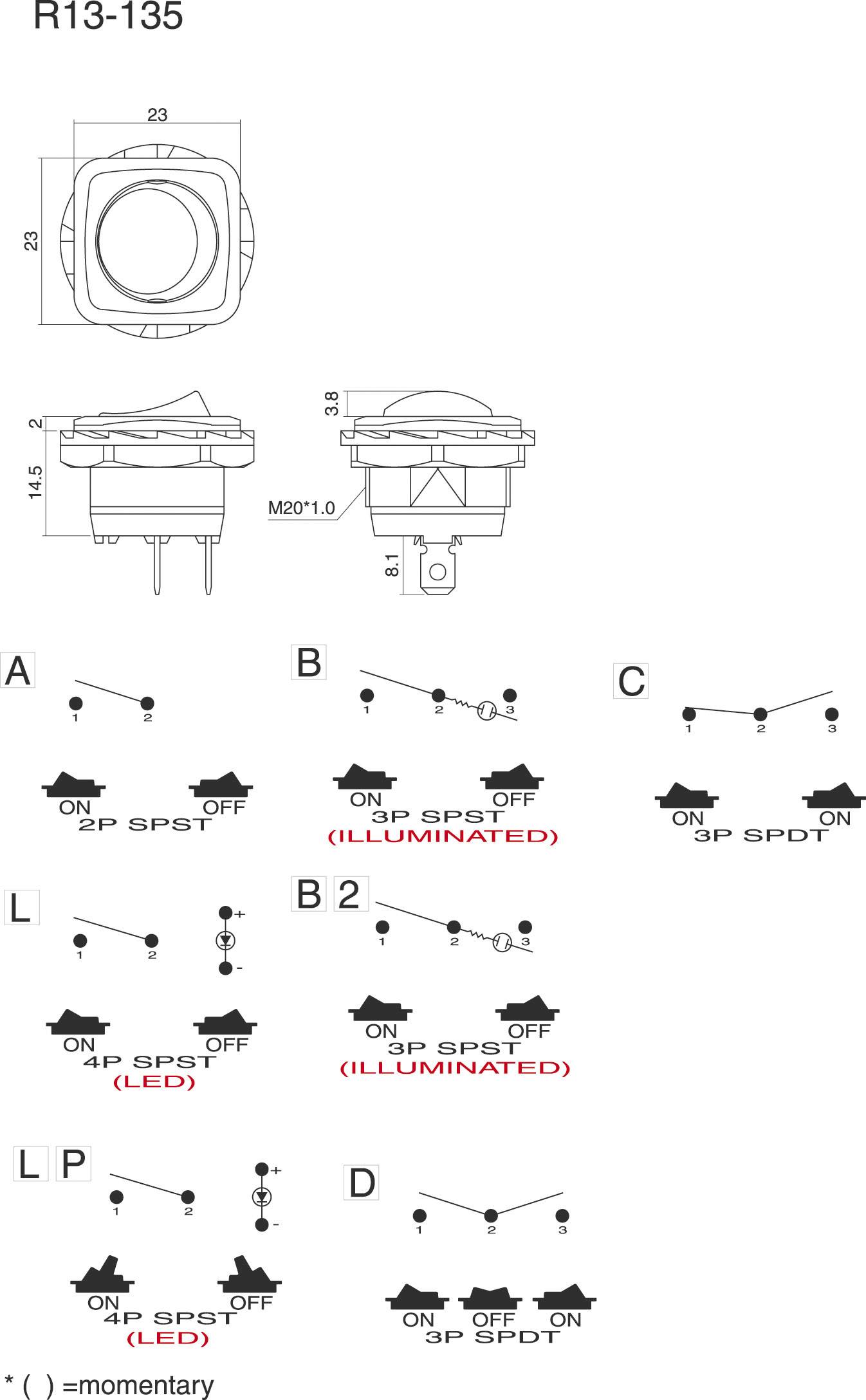 R13-135

23

23

2

14.5

3.8

M20*1.0

8.1

A

1 2

ON OFF
2P SPST

B

1 2 3

ON OFF
3P SPST
(ILLUMINATED)

C

1 2 3

ON ON
3P SPDT

L

1 2

+
-

ON OFF
4P SPST
(LED)

B 2

1 2 3

ON OFF
3P SPST
(ILLUMINATED)

L P

1 2

+
-

ON OFF
4P SPST
(LED)

D

1 2 3

ON OFF ON
3P SPDT

* ( ) =momentary