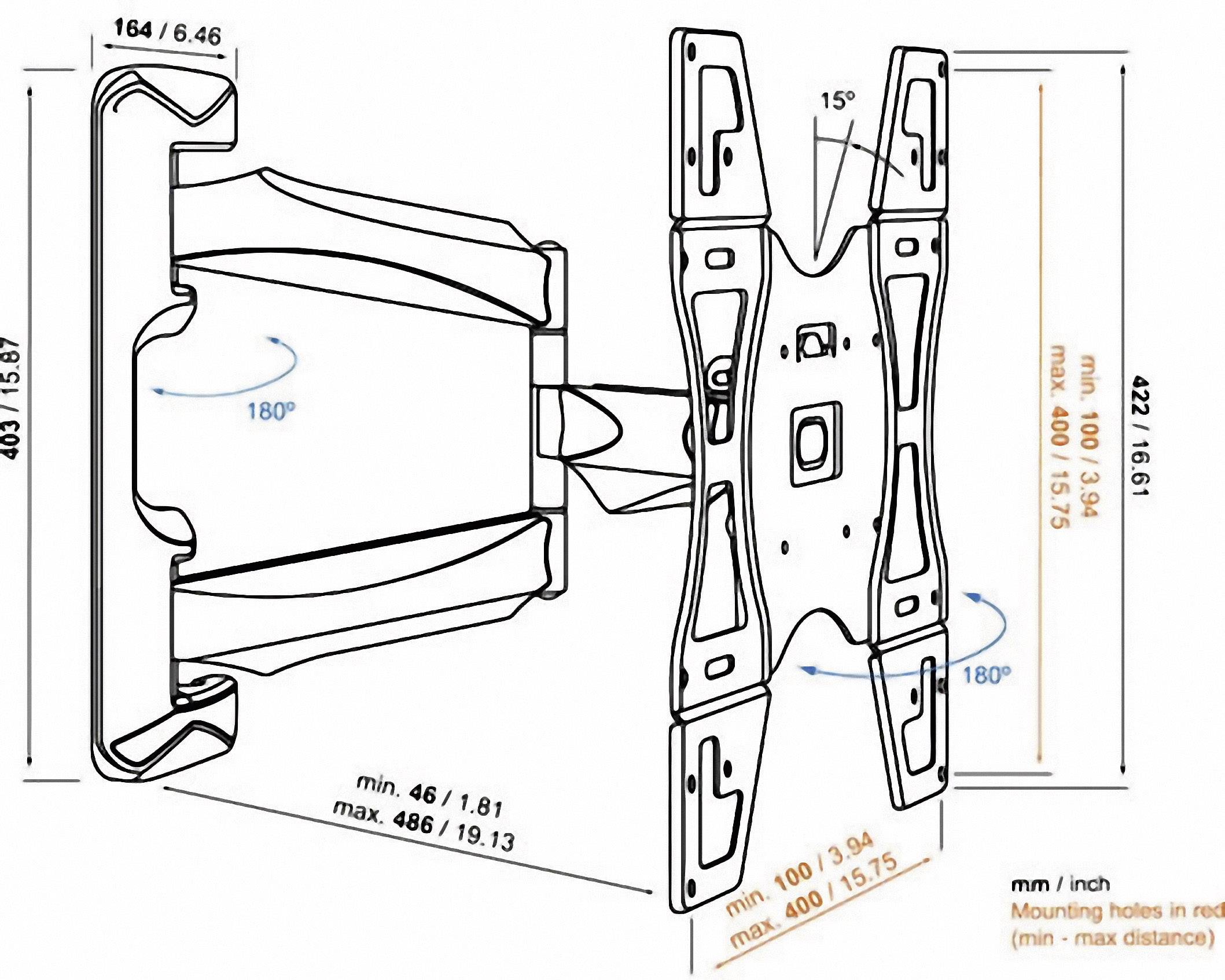 164 / 6.46

403 / 15.87

180°

15°

min. 100 / 3.94
max. 400 / 15.75

422 / 16.61

180°

min. 46 / 1.81
max. 486 / 19.13

min. 100 / 3.94
max. 400 / 15.75

mm / inch
Mounting holes in red
(min - max distance)