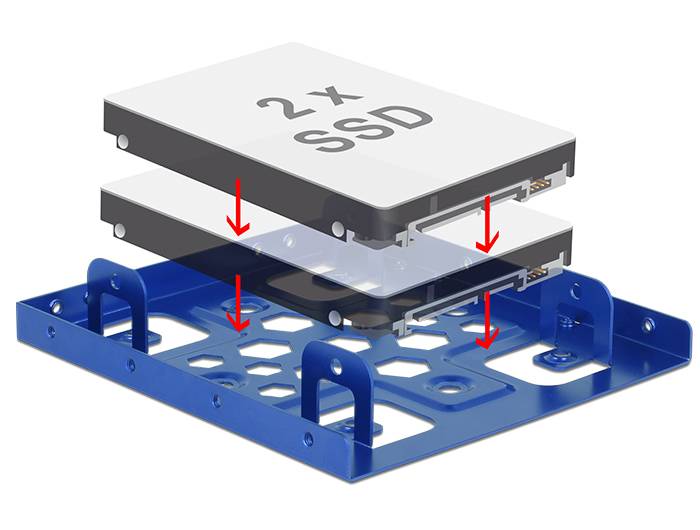 2 x
SSD