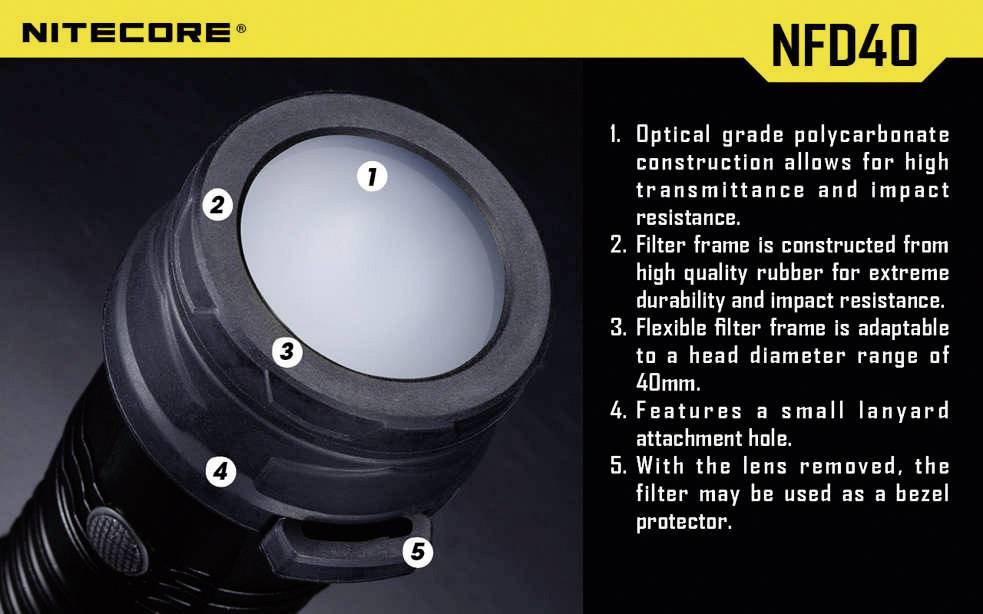 NITECORE®

NFD40

1
2
3
4
5

1. Optical grade polycarbonate construction allows for high transmittance and impact resistance.
2. Filter frame is constructed from high quality rubber for extreme durability and impact resistance.
3. Flexible filter frame is adaptable to a head diameter range of 40mm.
4. Features a small lanyard attachment hole.
5. With the lens removed, the filter may be used as a bezel protector.