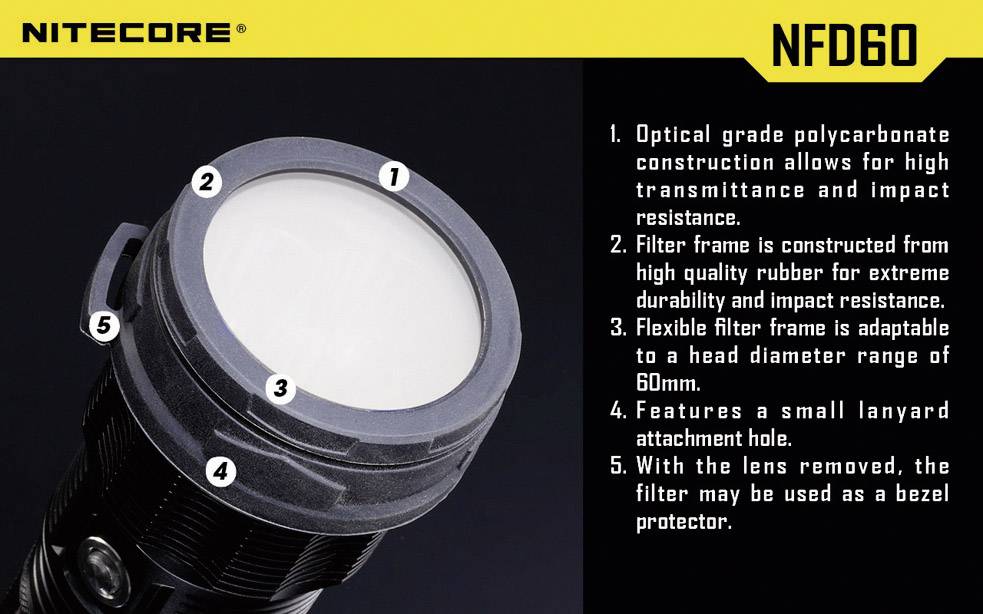 NITECORE®

NFD60

2
1
5
3
4

1. Optical grade polycarbonate construction allows for high transmittance and impact resistance.
2. Filter frame is constructed from high quality rubber for extreme durability and impact resistance.
3. Flexible filter frame is adaptable to a head diameter range of 60mm.
4. Features a small lanyard attachment hole.
5. With the lens removed, the filter may be used as a bezel protector.