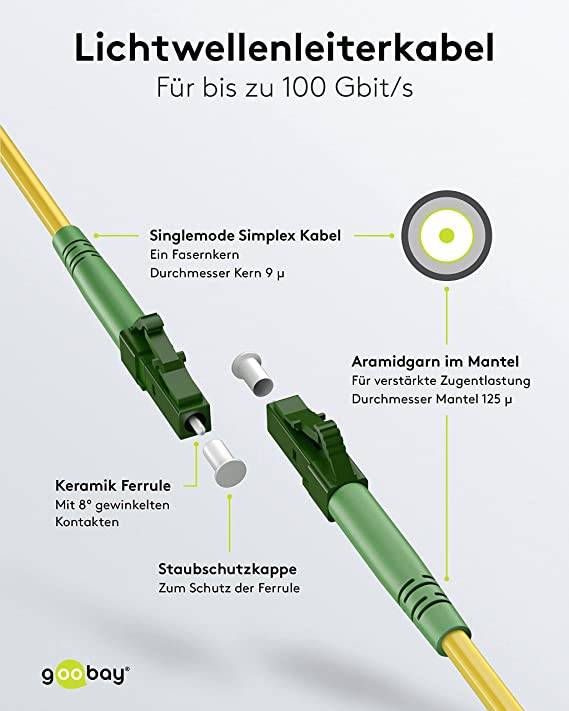 Lichtwellenleiterkabel
Für bis zu 100 Gbit/s

Singlemode Simplex Kabel
Ein Fasernkern
Durchmesser Kern 9 µ

Aramidgarn im Mantel
Für verstärkte Zugentlastung
Durchmesser Mantel 125 µ

Keramik Ferrule
Mit 8° gewinkelten Kontakten

Staubschutzkappe
Zum Schutz der Ferrule

goobay®