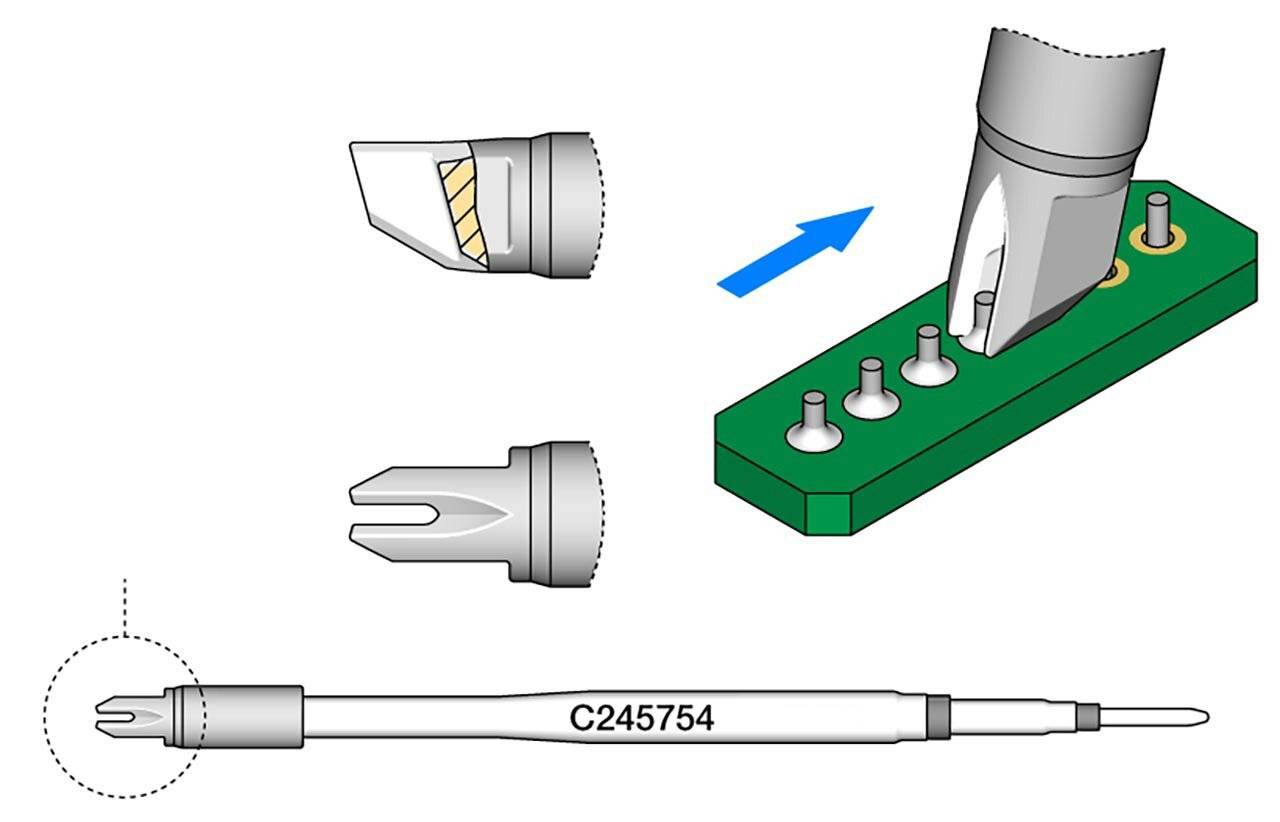 C245754