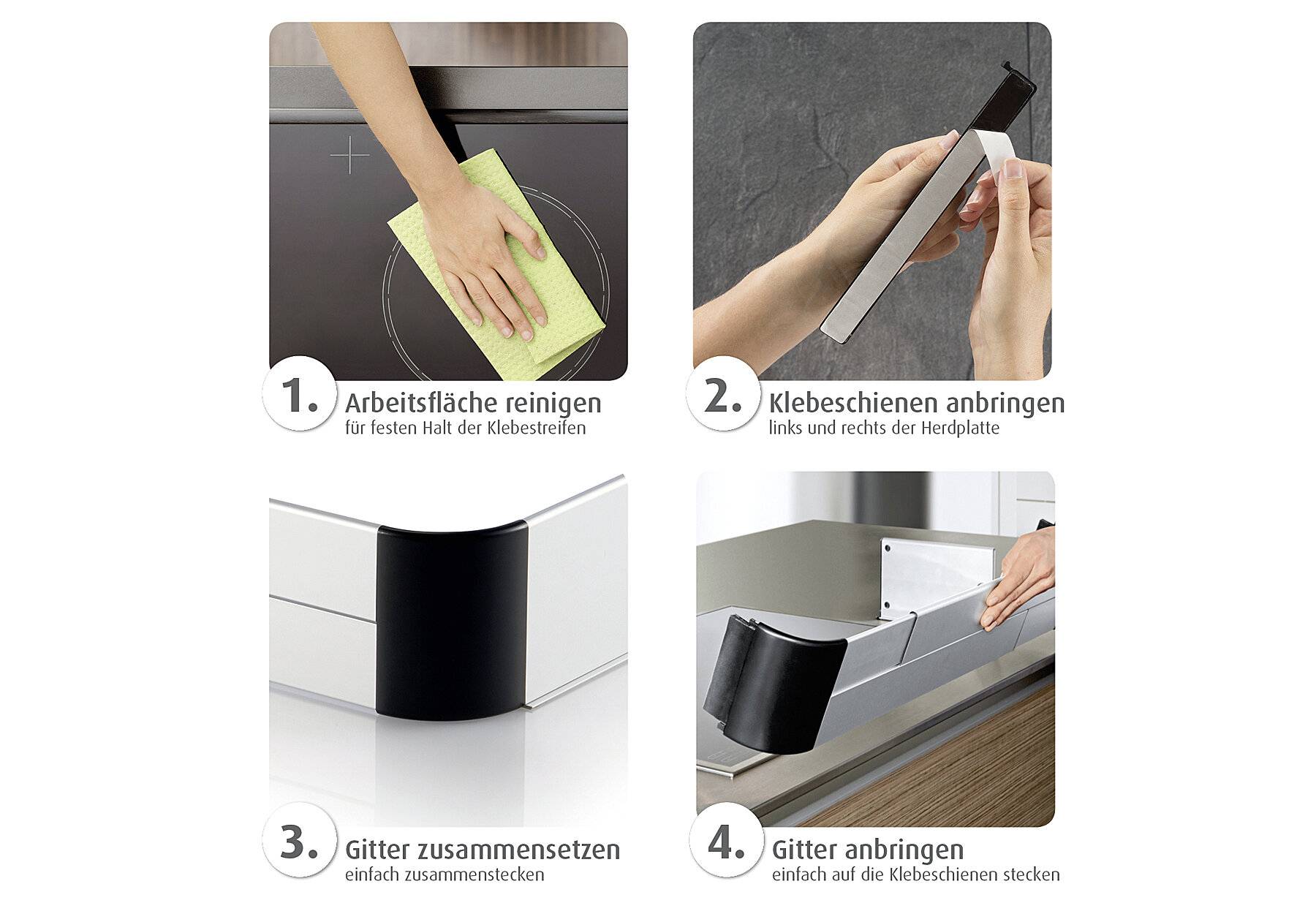 1. Arbeitsfläche reinigen
für festen Halt der Klebestreifen

2. Klebeschienen anbringen
links und rechts der Herdplatte

3. Gitter zusammensetzen
einfach zusammenstecken

4. Gitter anbringen
einfach auf die Klebeschienen stecken