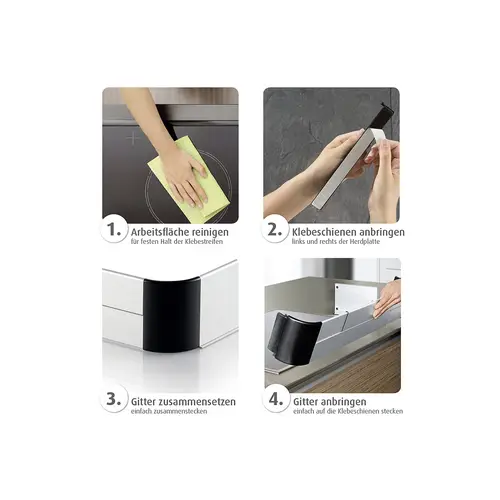 1. Arbeitsfläche reinigen
für festen Halt der Klebestreifen

2. Klebeschienen anbringen
links und rechts der Herdplatte

3. Gitter zusammensetzen
einfach zusammenstecken

4. Gitter anbringen
einfach auf die Klebeschienen stecken