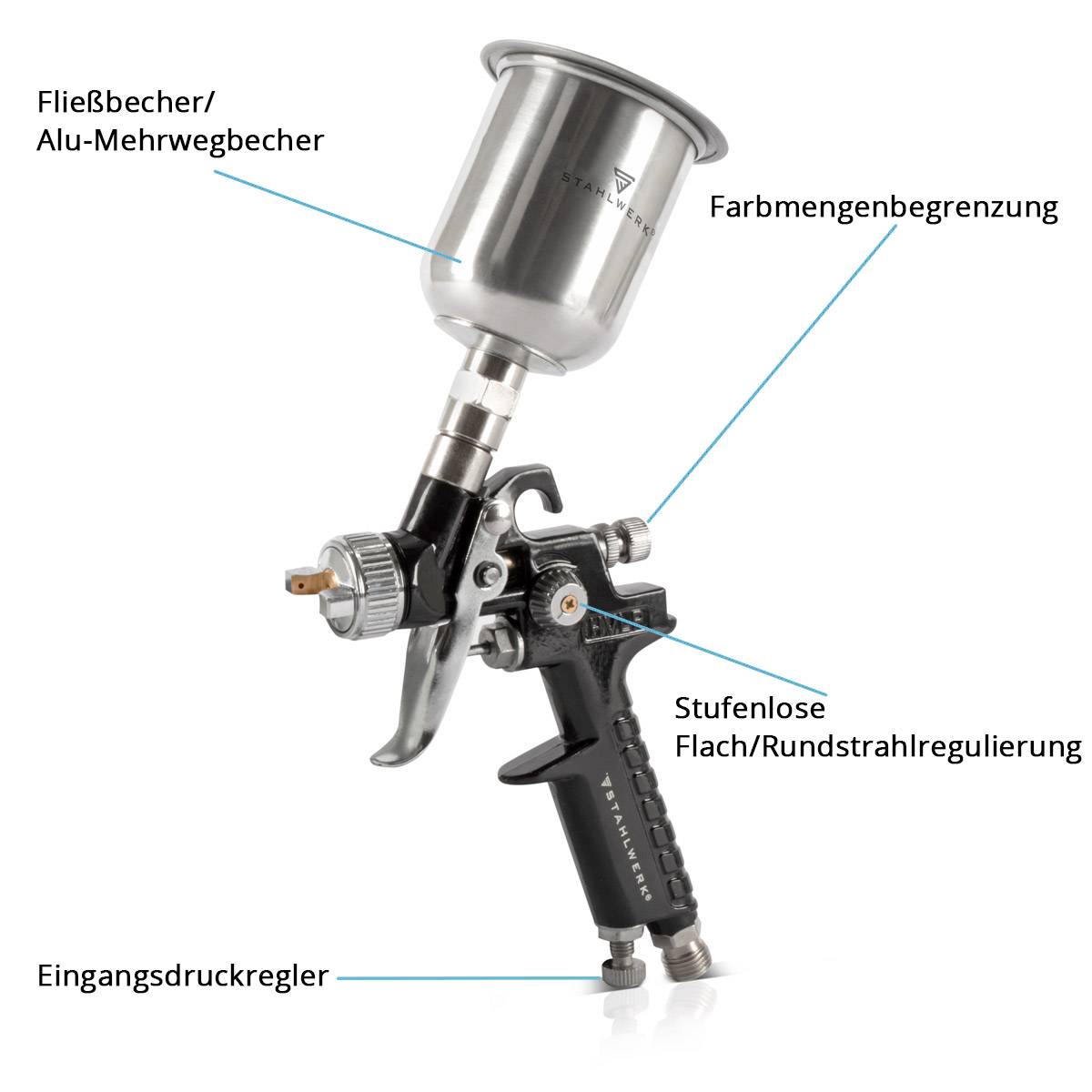 Fließbecher/
Alu-Mehrwegbecher

STAHLWERK®

Farbmengenbegrenzung

Stufenlose
Flach/Rundstrahlregulierung

STAHLWERK®

Eingangsdruckregler