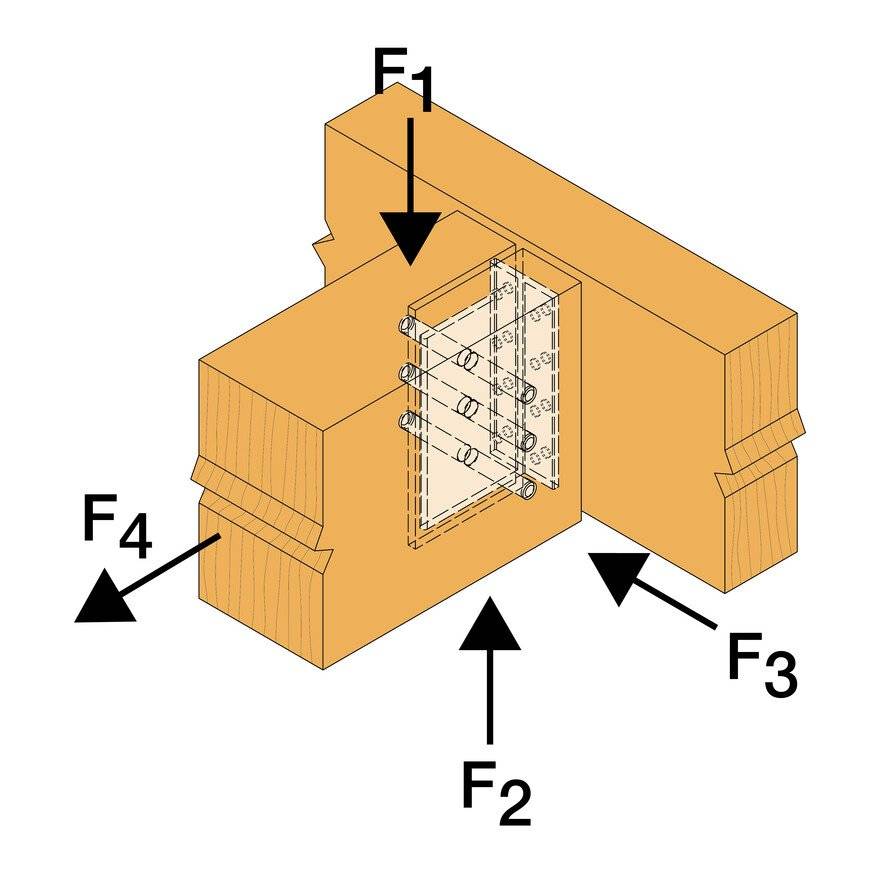 $F_1$

$F_4$

$F_3$

$F_2$