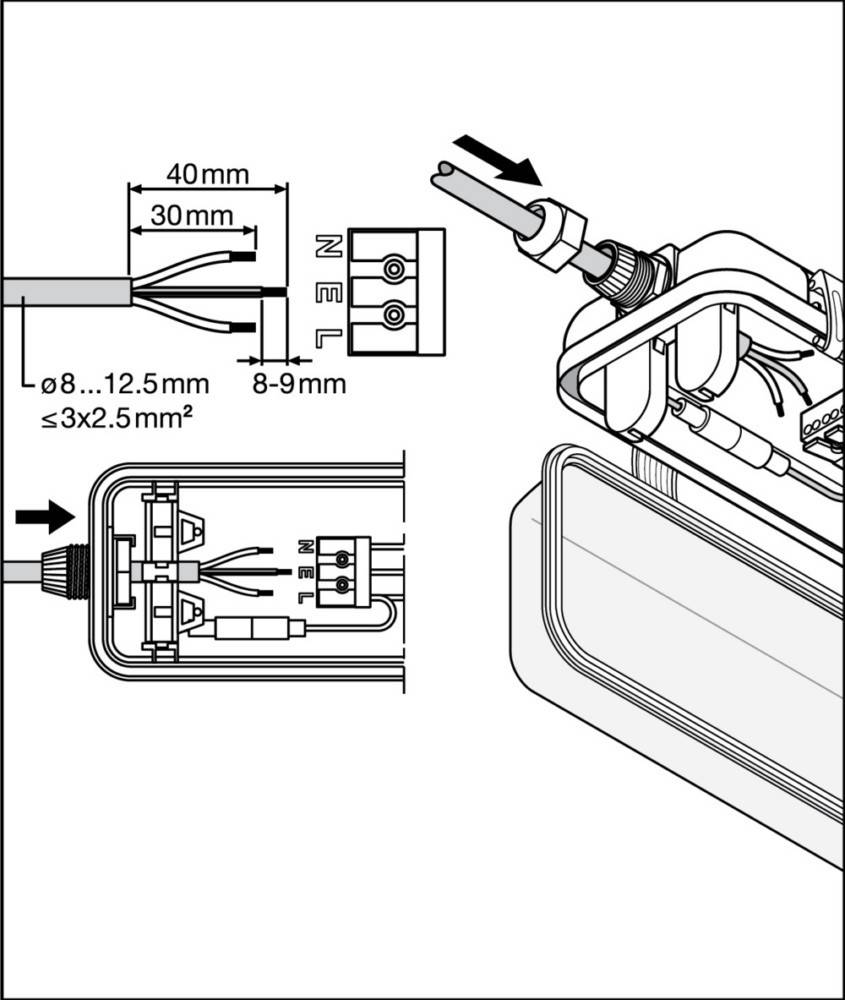 40mm
30mm
N
E
L
ø8...12.5mm
≤3x2.5mm²
8-9mm
N
E
L